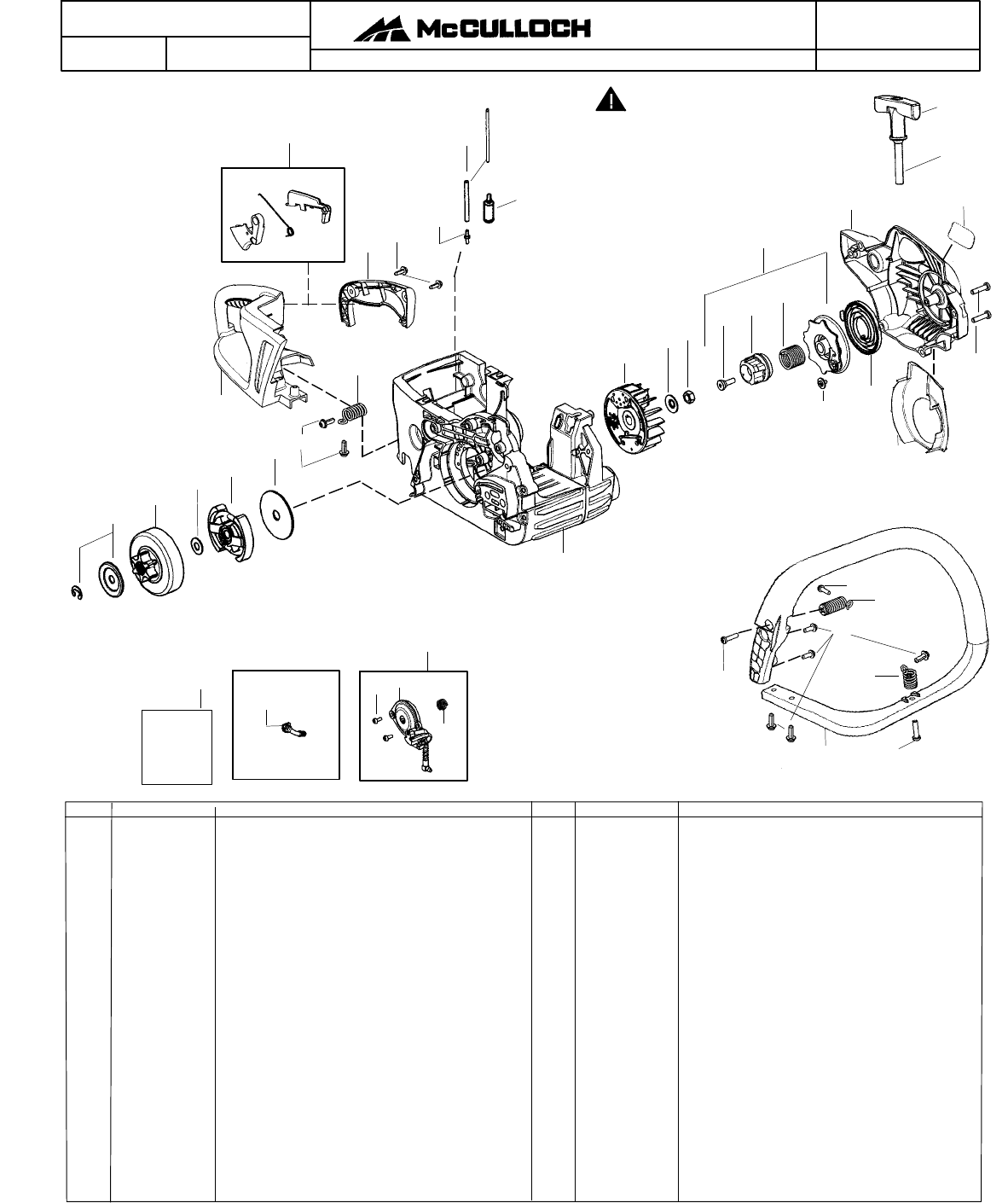 McCULLOCH