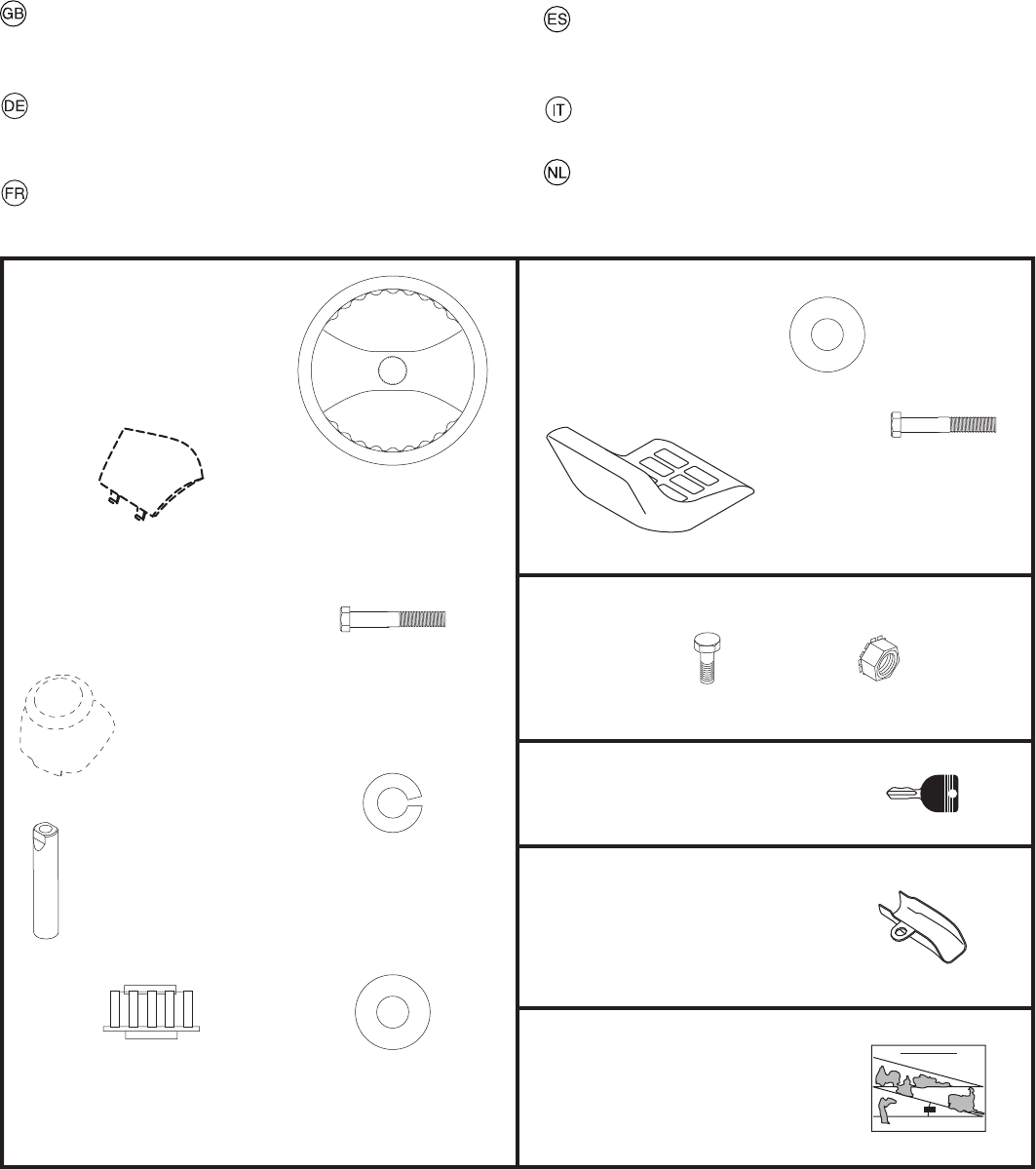 GB

DE

FR

ES

IT

NL