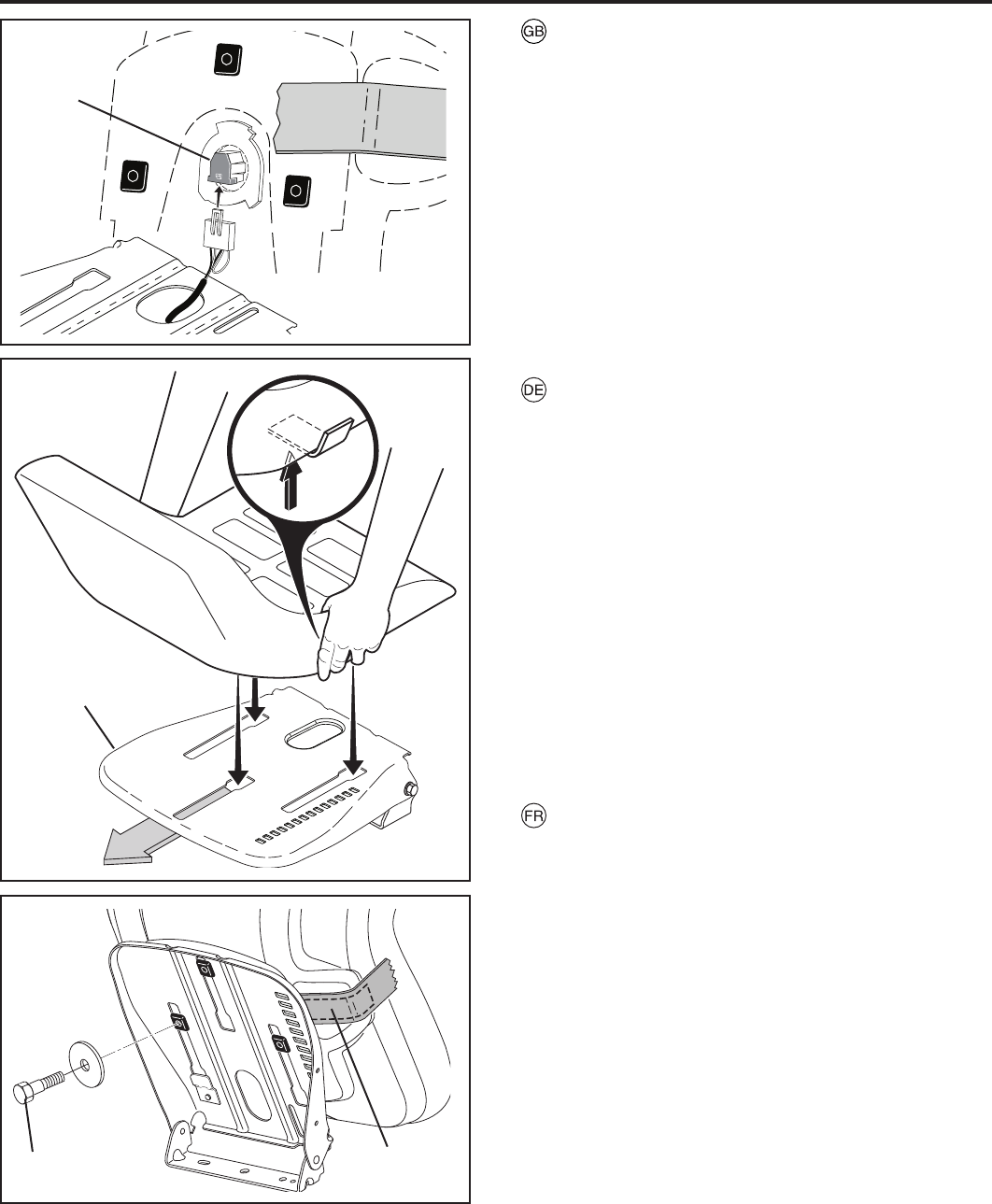 GB

DE

FR