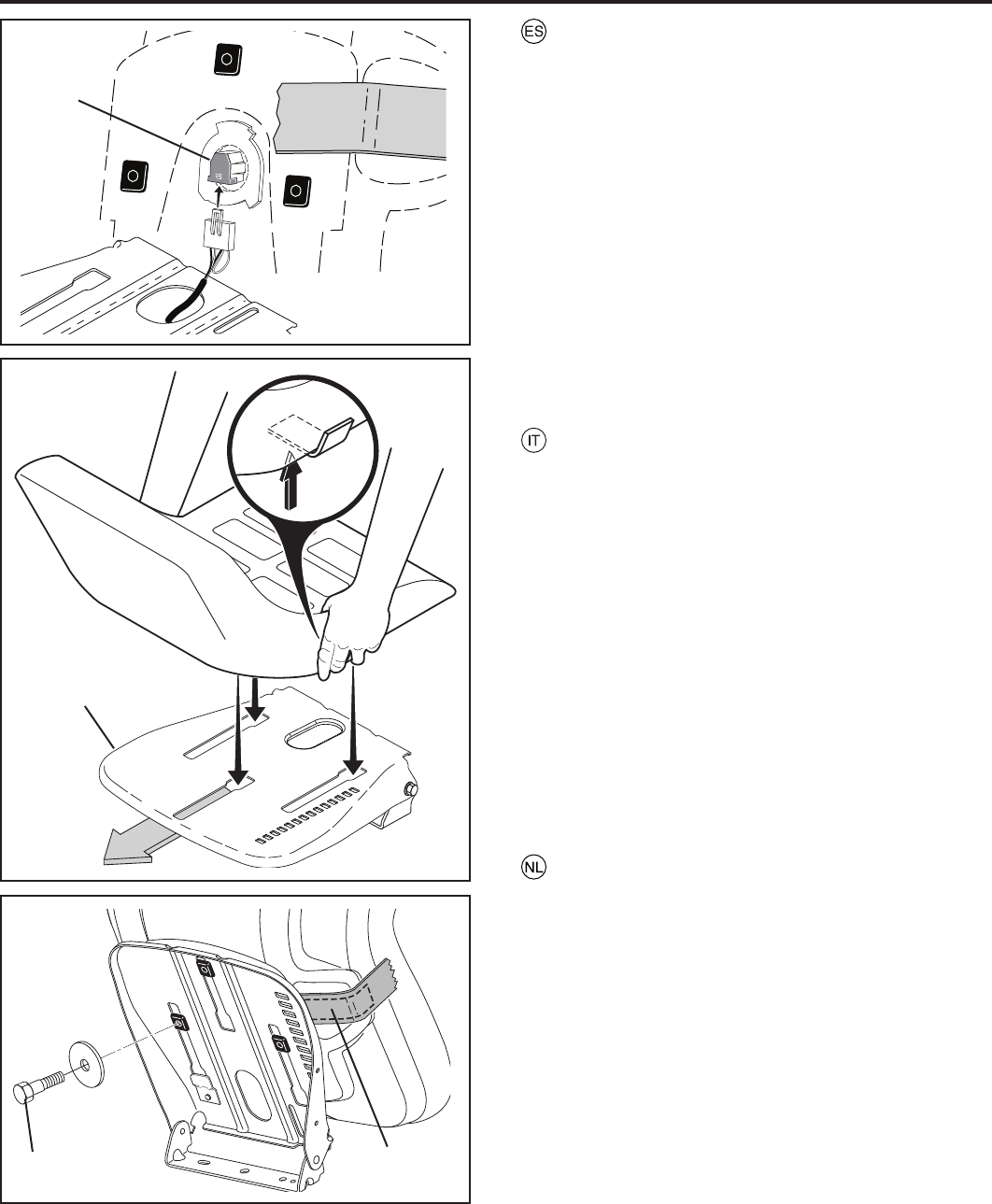 ES

IT

NL