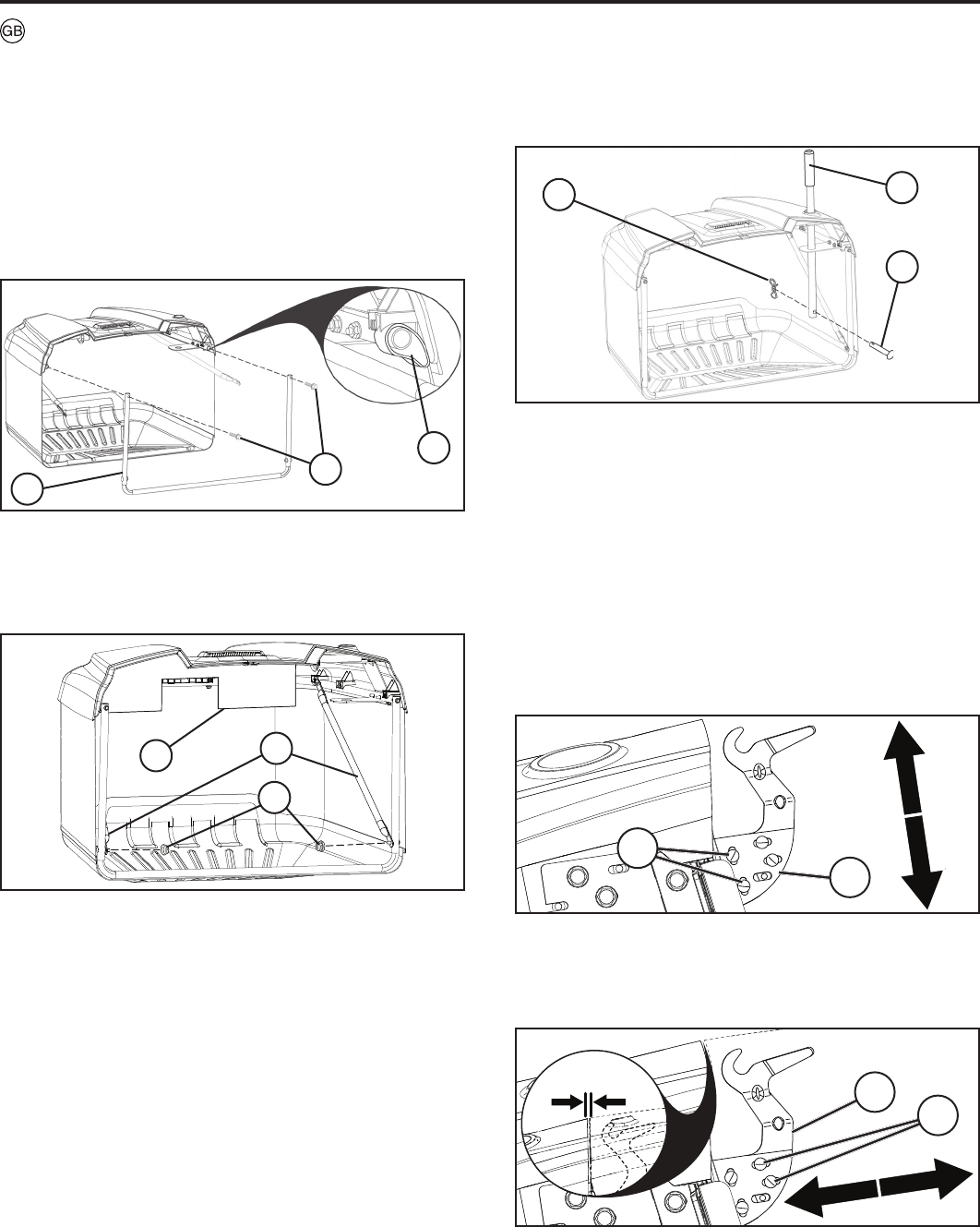 GB