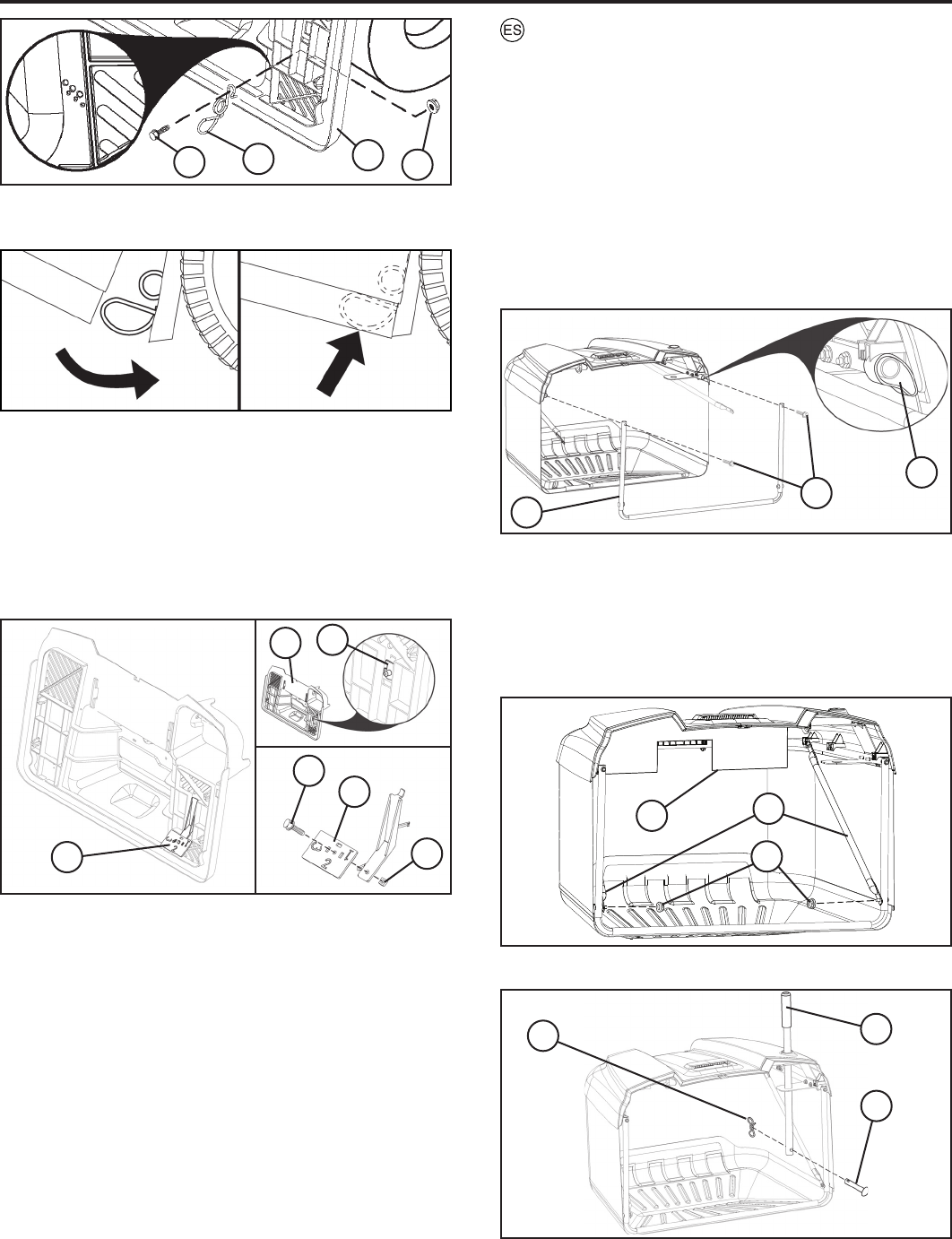 ES