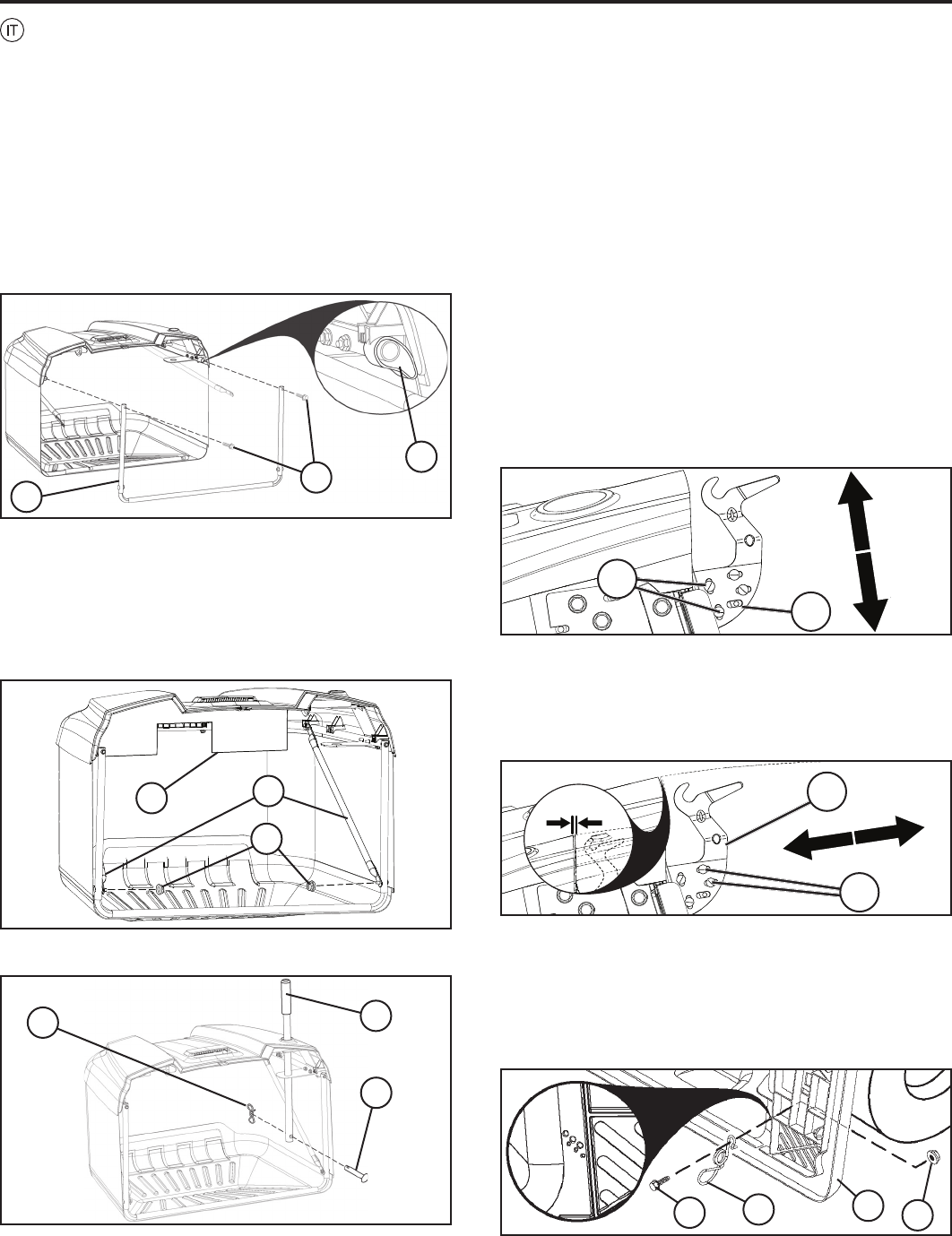 IT