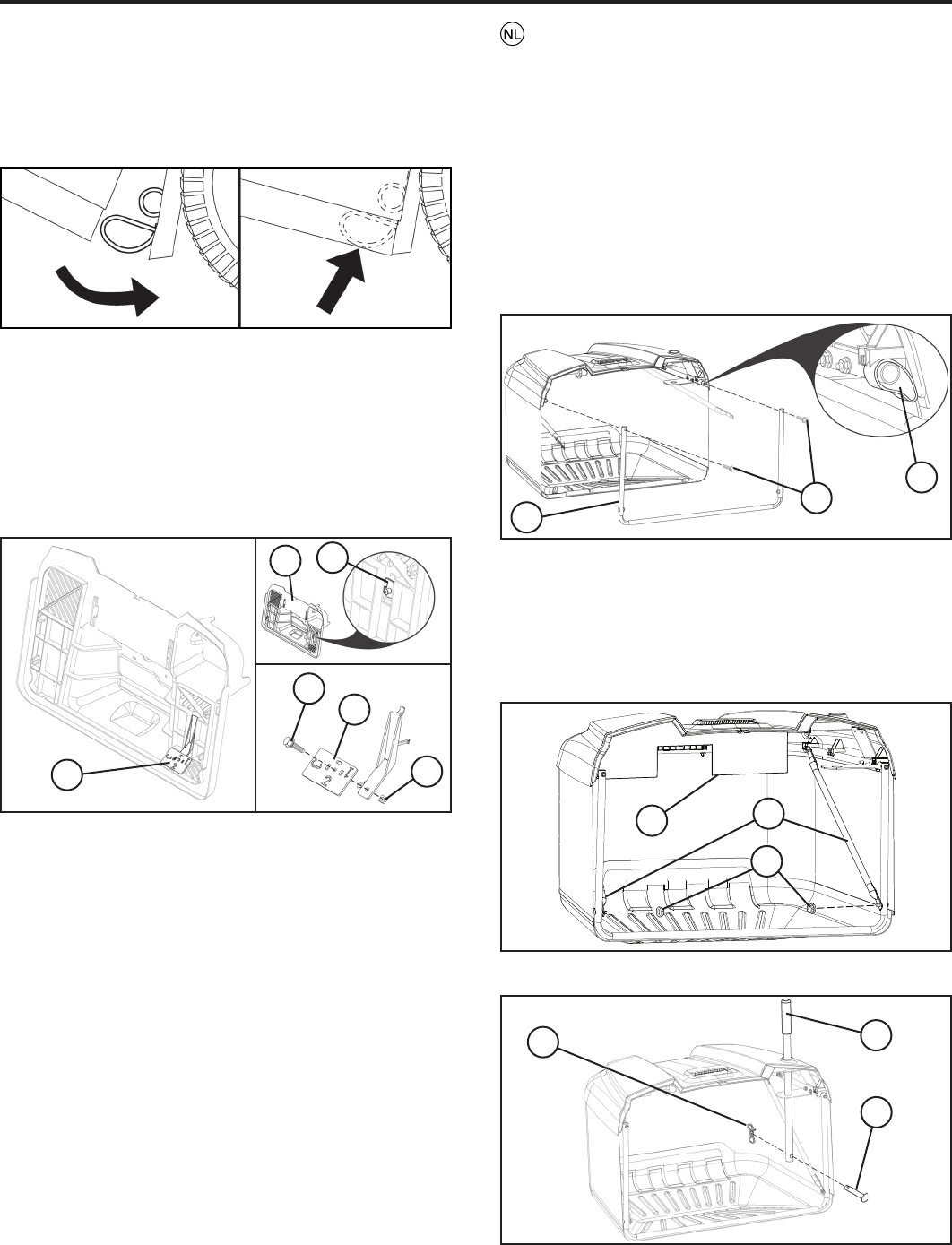 NL