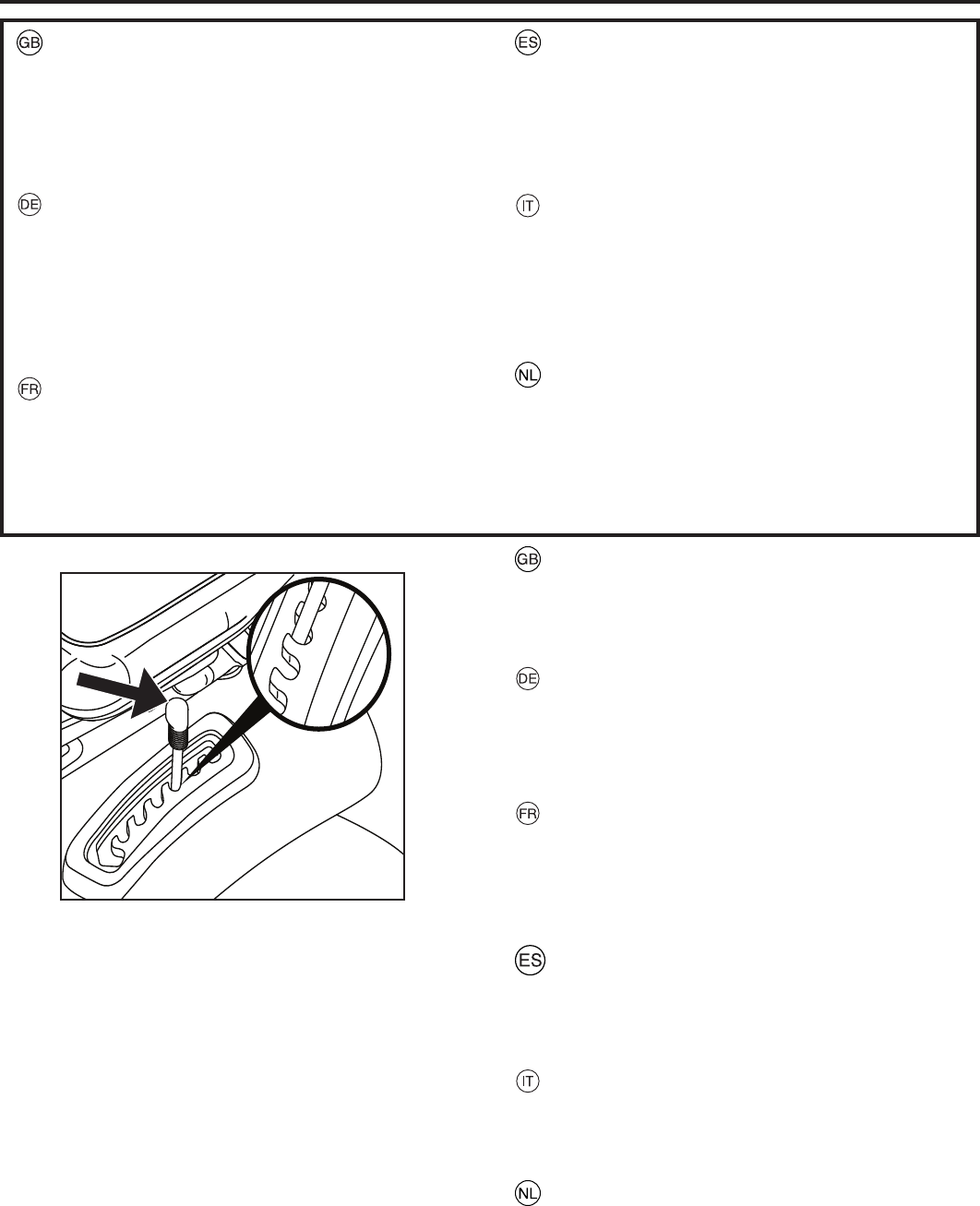 GB

DE

FR

ES

IT

NL

GB

DE

FR

ES

IT

NL