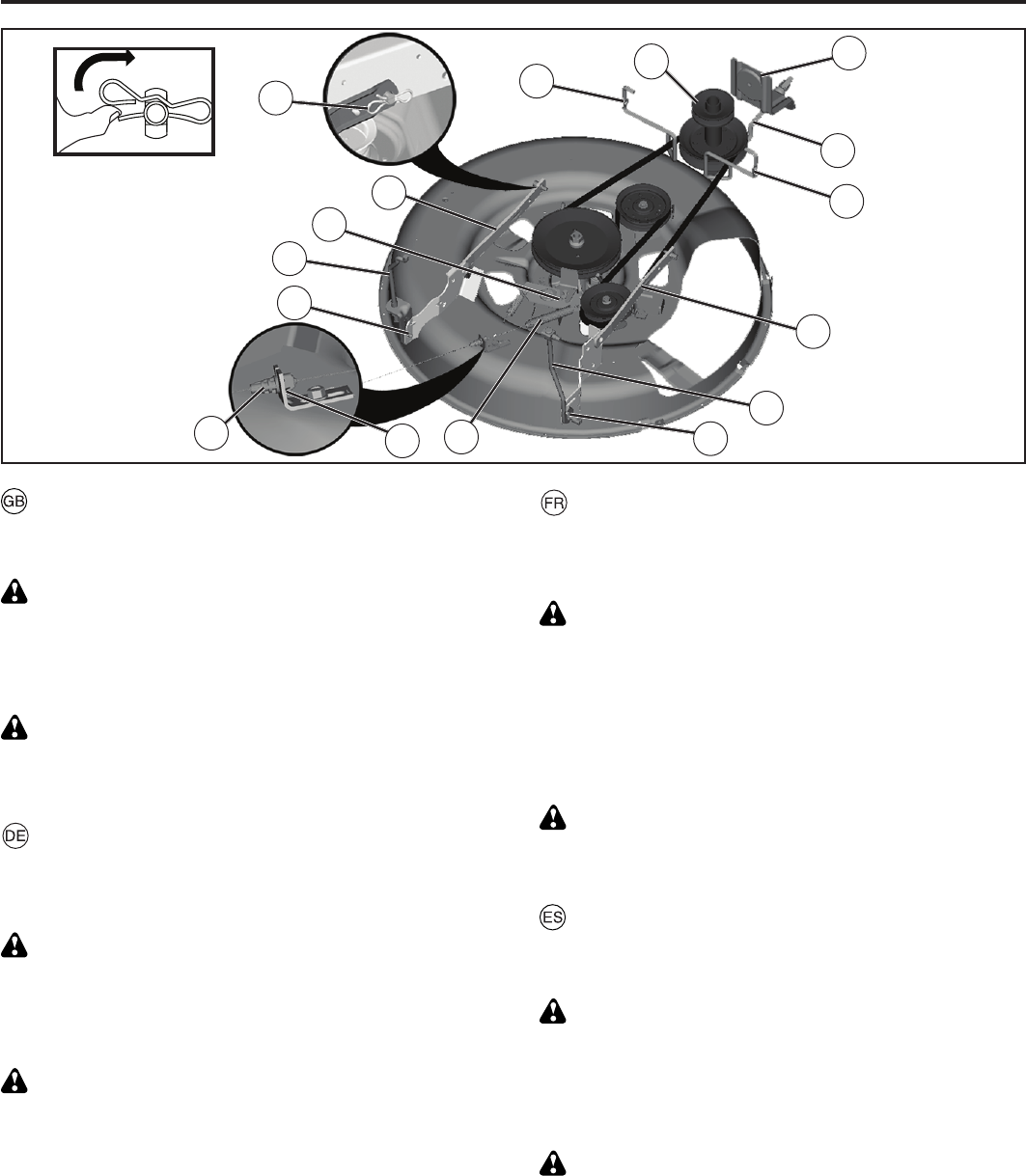 GB

DE

FR

ES