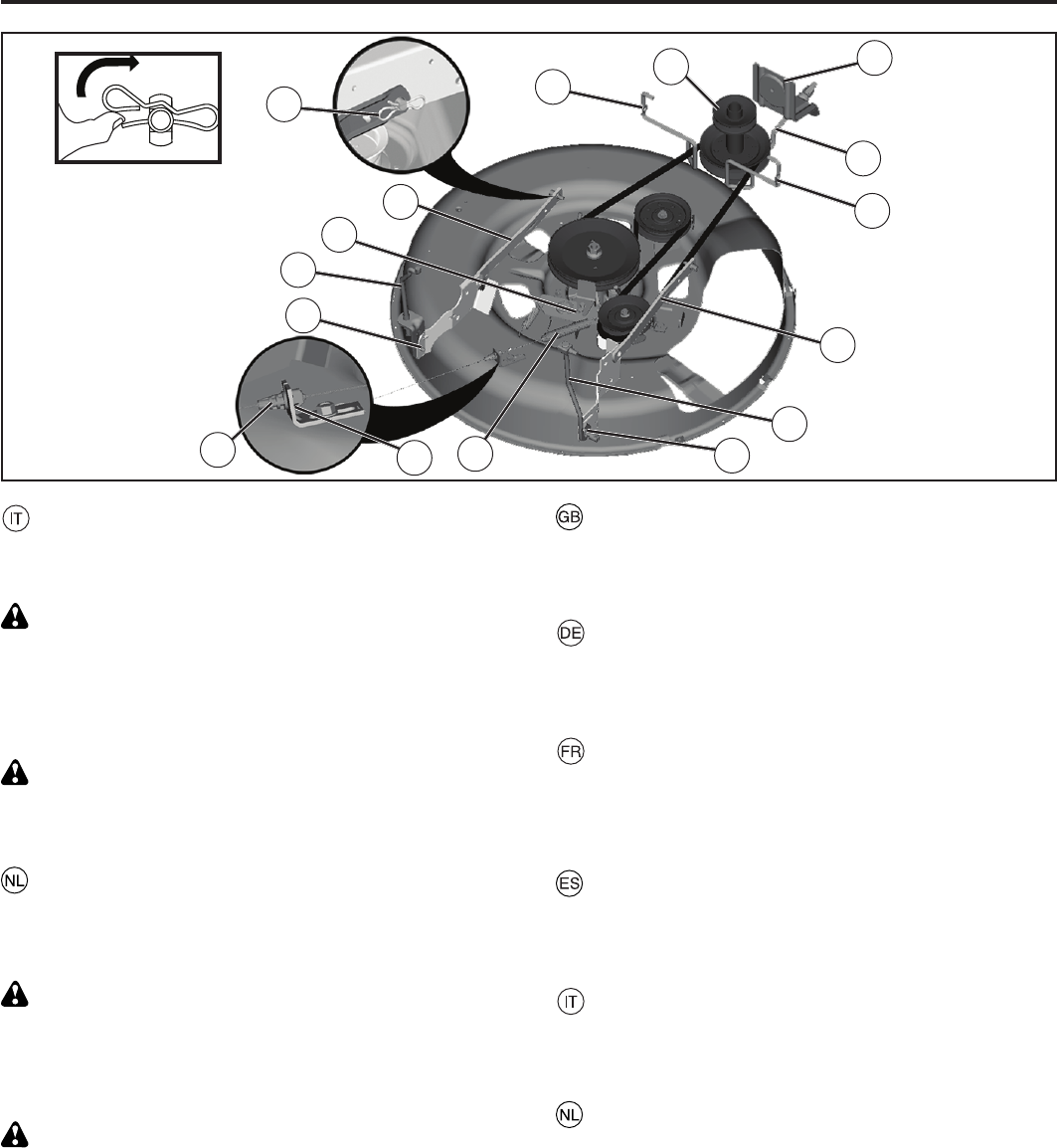 IT

NL

GB

DE

FR

ES

IT

NL