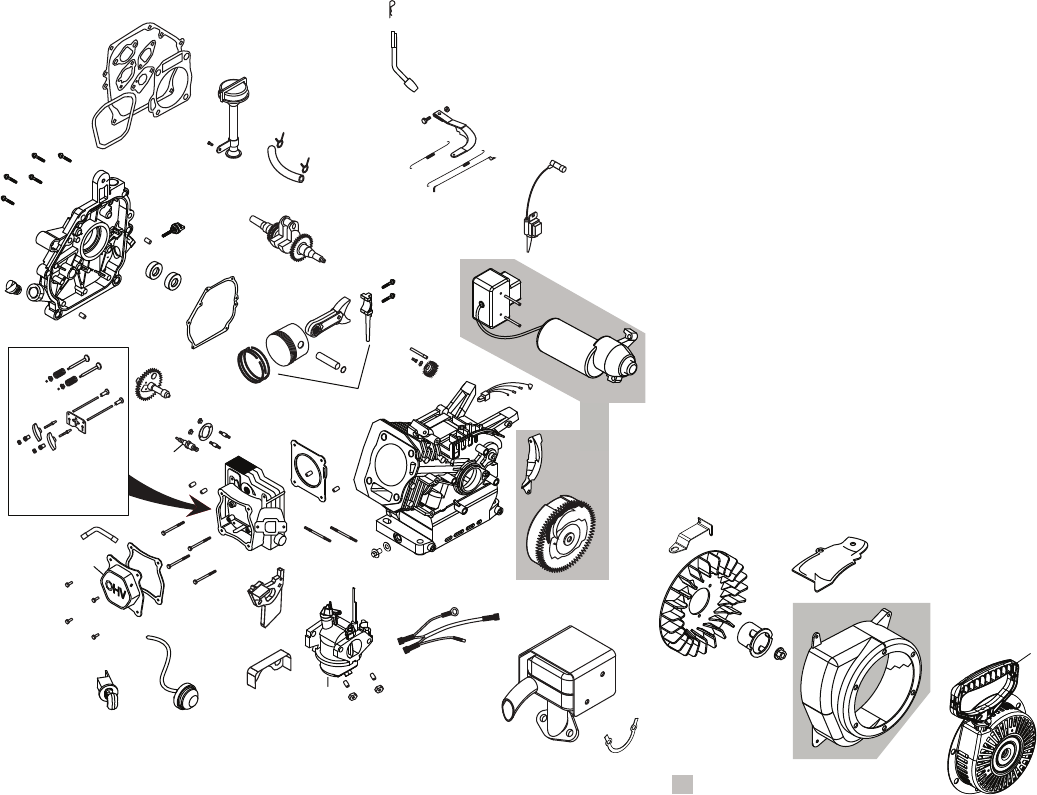 OHV