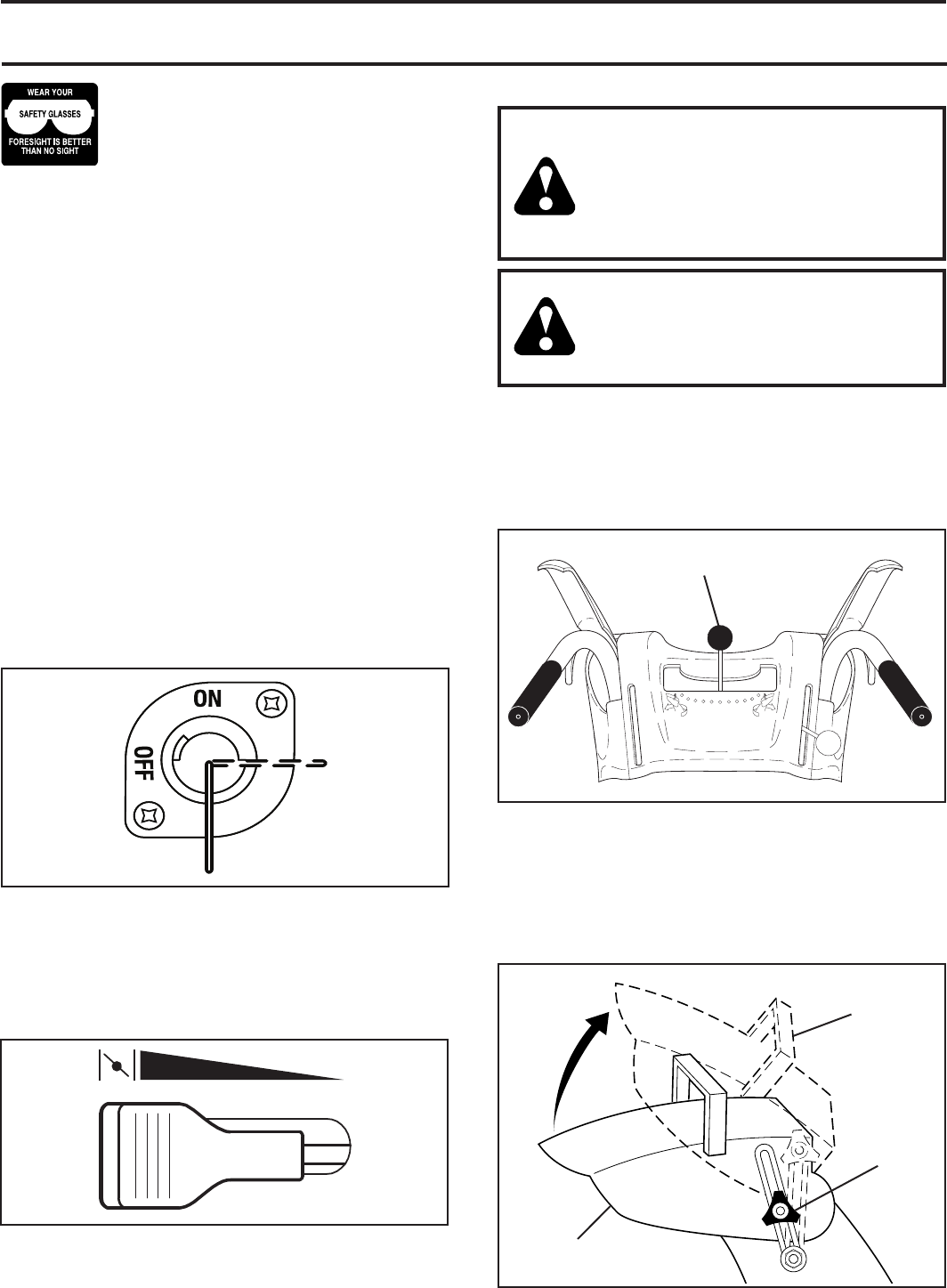 WEAR YOUR
SAFETY GLASSES
FORESIGHT IS BETTER THAN NO SIGHT

ON
OFF