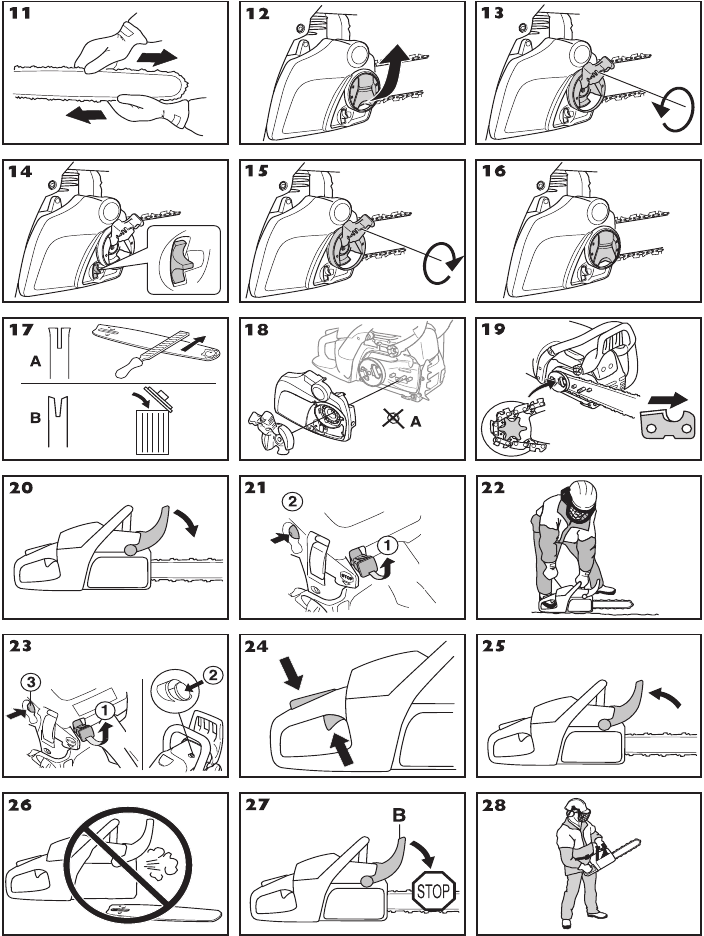 11

12

13

14

15

16

17

A

B

18

A

19

20

21

2

1

22

23

3

1

2

24

25

26

27

B

STOP

28