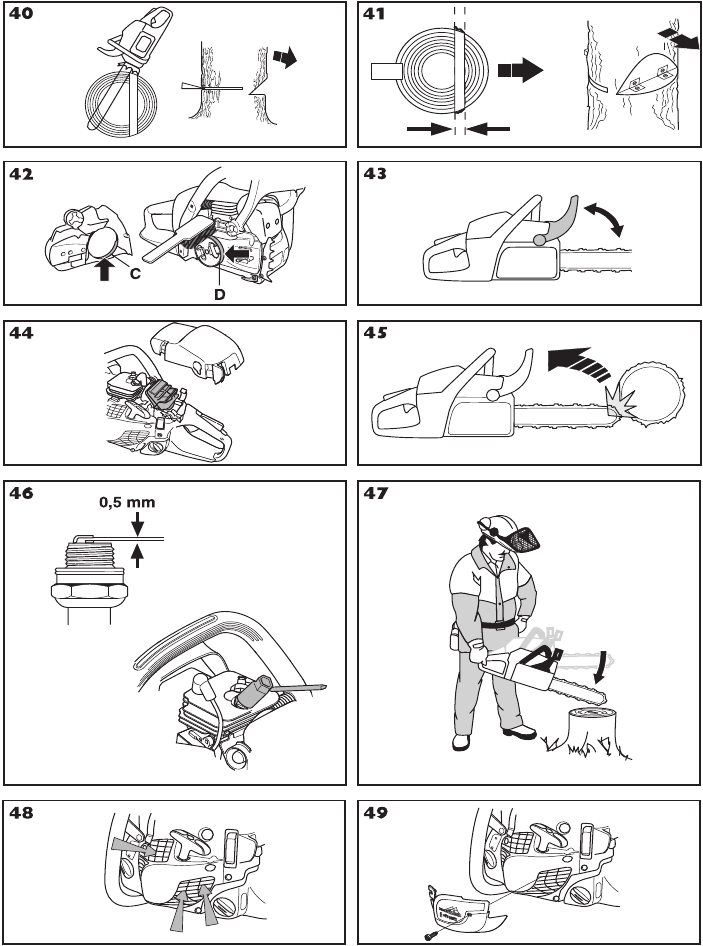 40

41

42

C

D

43

44

45

46

0,5 mm

47

48

49