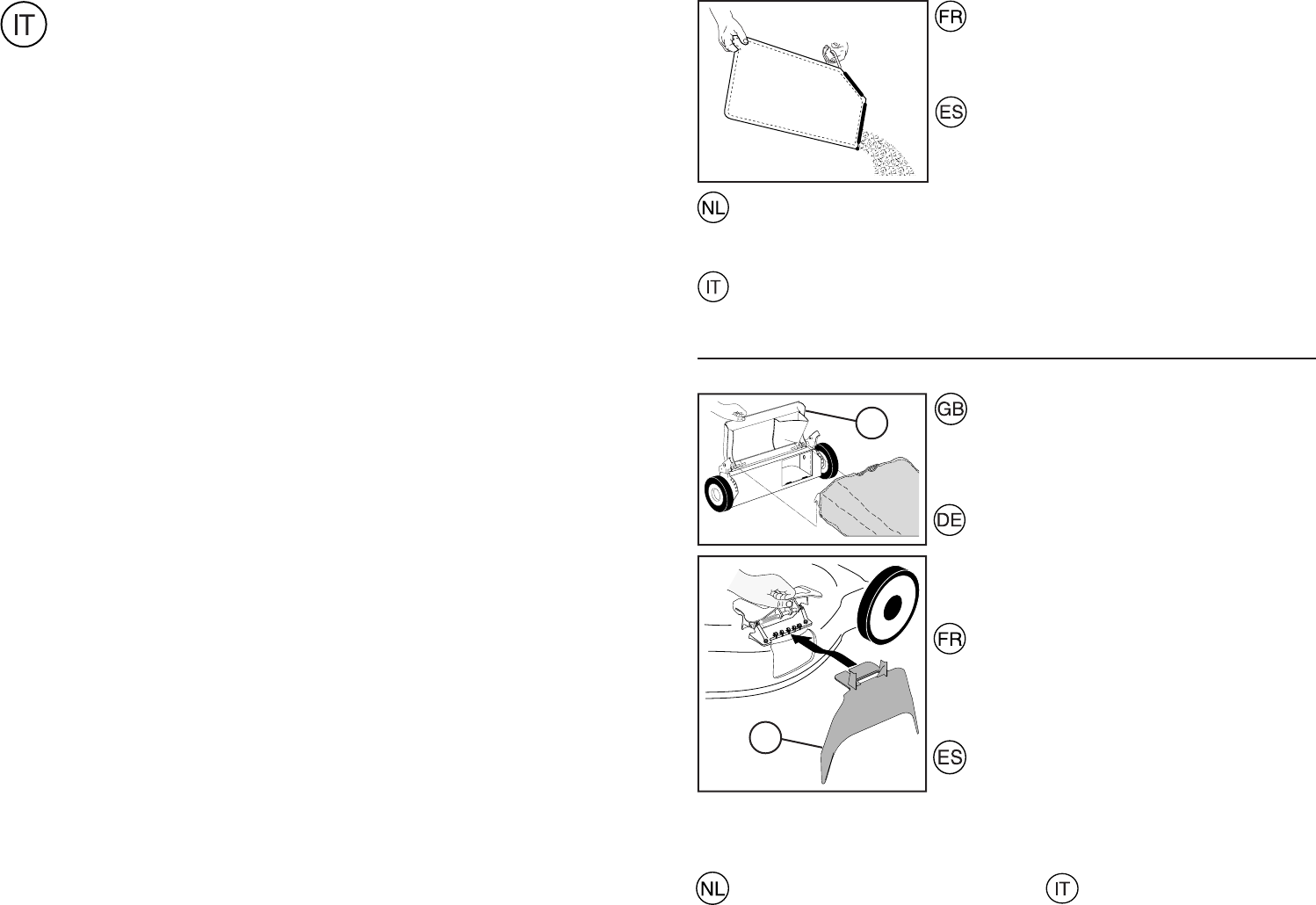 IT

FR

ES

NL

IT

GB

DE

FR

ES

NL

IT