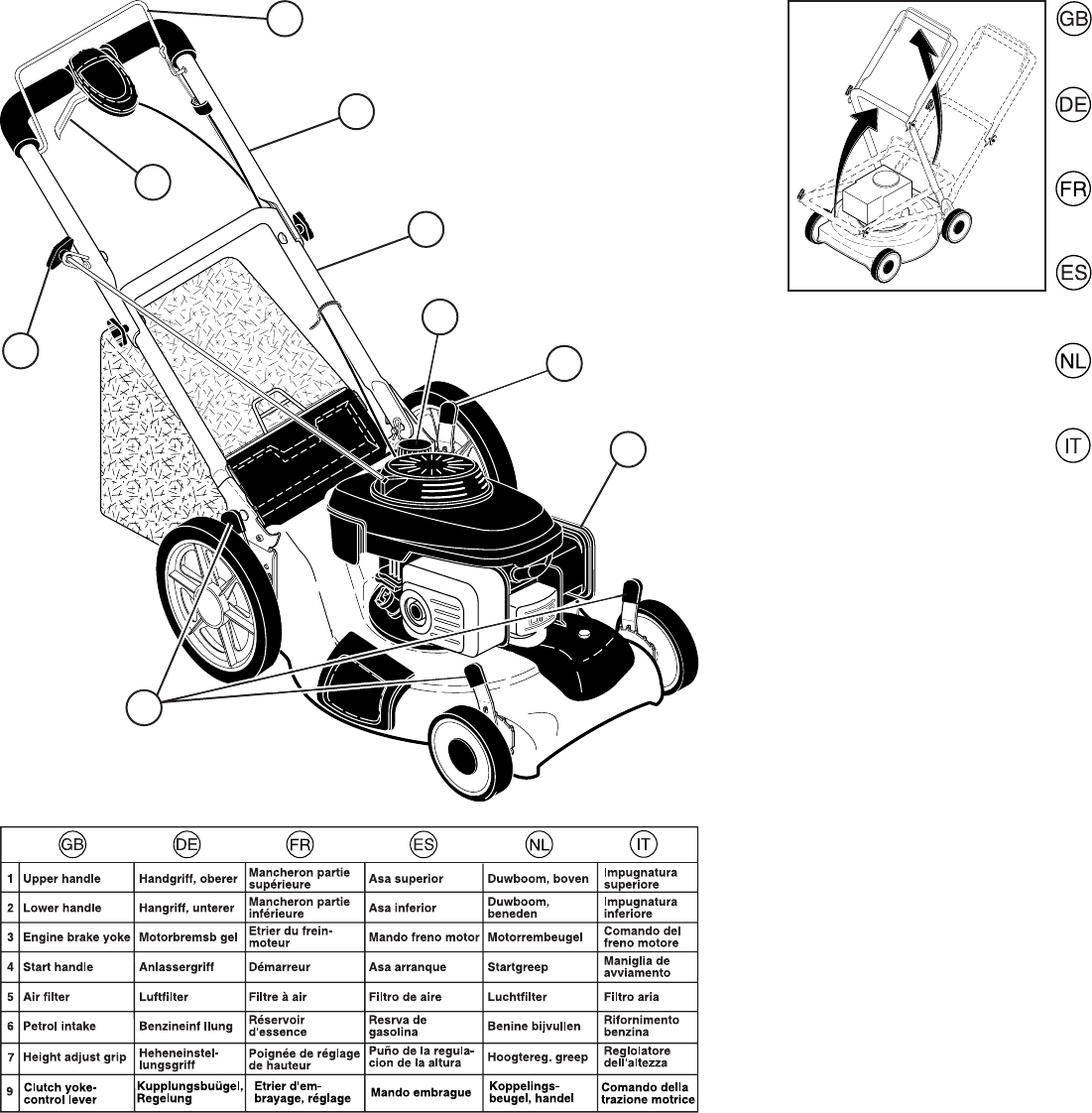 GB

DE

FR

ES

NL

IT

|  | GB | DE | FR | ES | NL | IT |
|---|---|---|---|---|---|---|
| 1 | Upper handle | Handgriff, oberer | Mancheron partie supérieure | Asa superior | Duwboom, boven | Impugnatura superiore |
| 2 | Lower handle | Hangriff, unterer | Mancheron partie inférieure | Asa inferior | Duwboom, beneden | Impugnatura inferiore |
| 3 | Engine brake yoke | Motorbremsb gel | Etrier du frein-moteur | Mando freno motor | Motorrembeugel | Comando del freno motore |
| 4 | Start handle | Anlassergriff | Démarreur | Asa arranque | Startgreep | Maniglia de avviamento |
| 5 | Air filter | Luftfilter | Filtre à air | Filtro de aire | Luchtfilter | Filtro aria |
| 6 | Petrol intake | Benzineinf llung | Réservoir d'essence | Resrva de gasolina | Benine bijvullen | Rifornimento benzina |
| 7 | Height adjust grip | Heheneinstellungsgriff | Poignée de réglage de hauteur | Puño de la regulacion de la altura | Hoogtereg. greep | Reglolatore dell'altezza |
| 9 | Clutch yoke-control lever | Kupplungsbuügel, Regelung | Etrier d'embrayage, réglage | Mando embrague | Koppelingsbeugel, handel | Comando della trazione motrice |