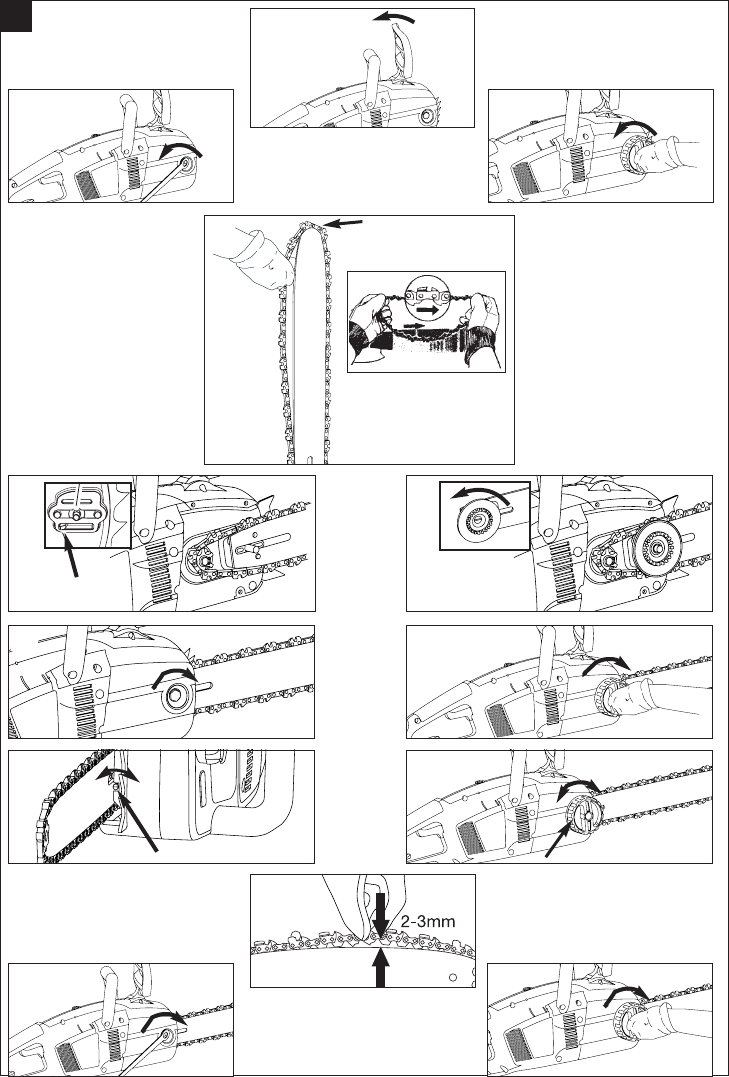 2-3mm