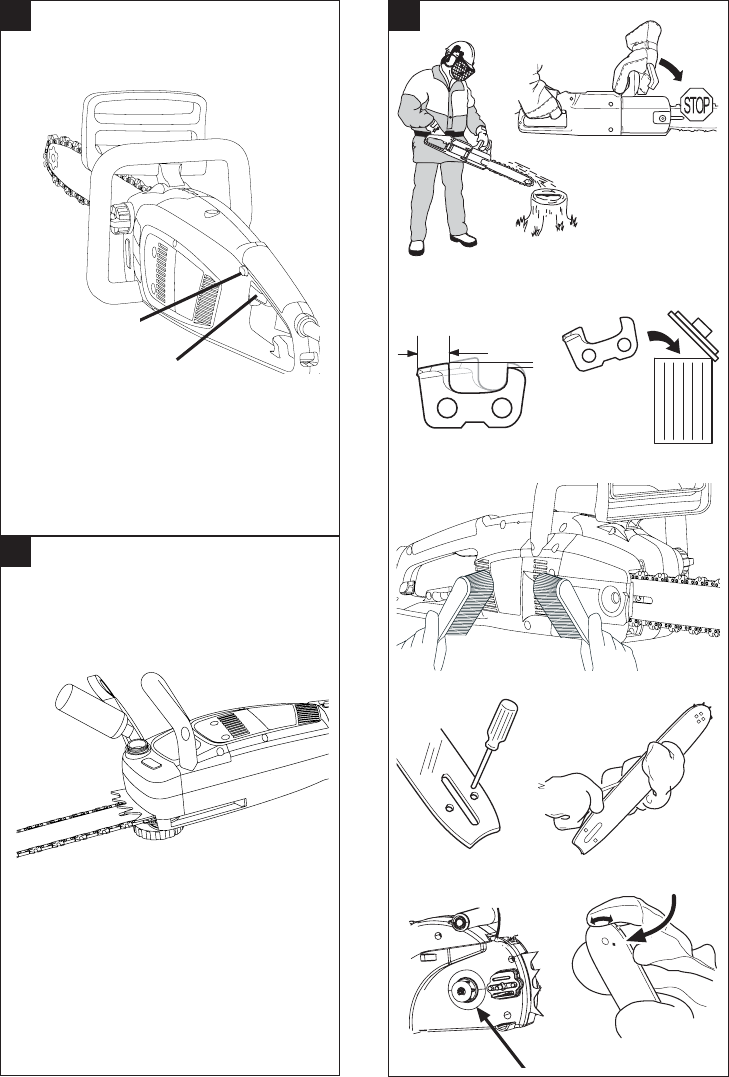 STOP