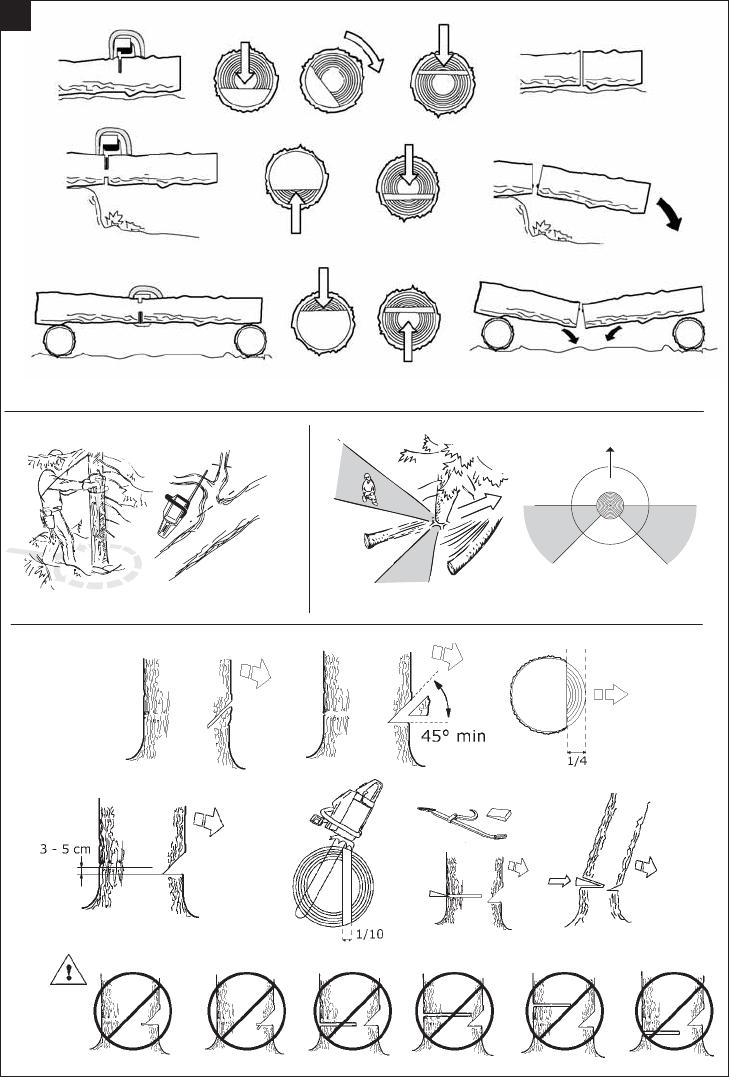 45° min

1/4

3 - 5 cm

1/10