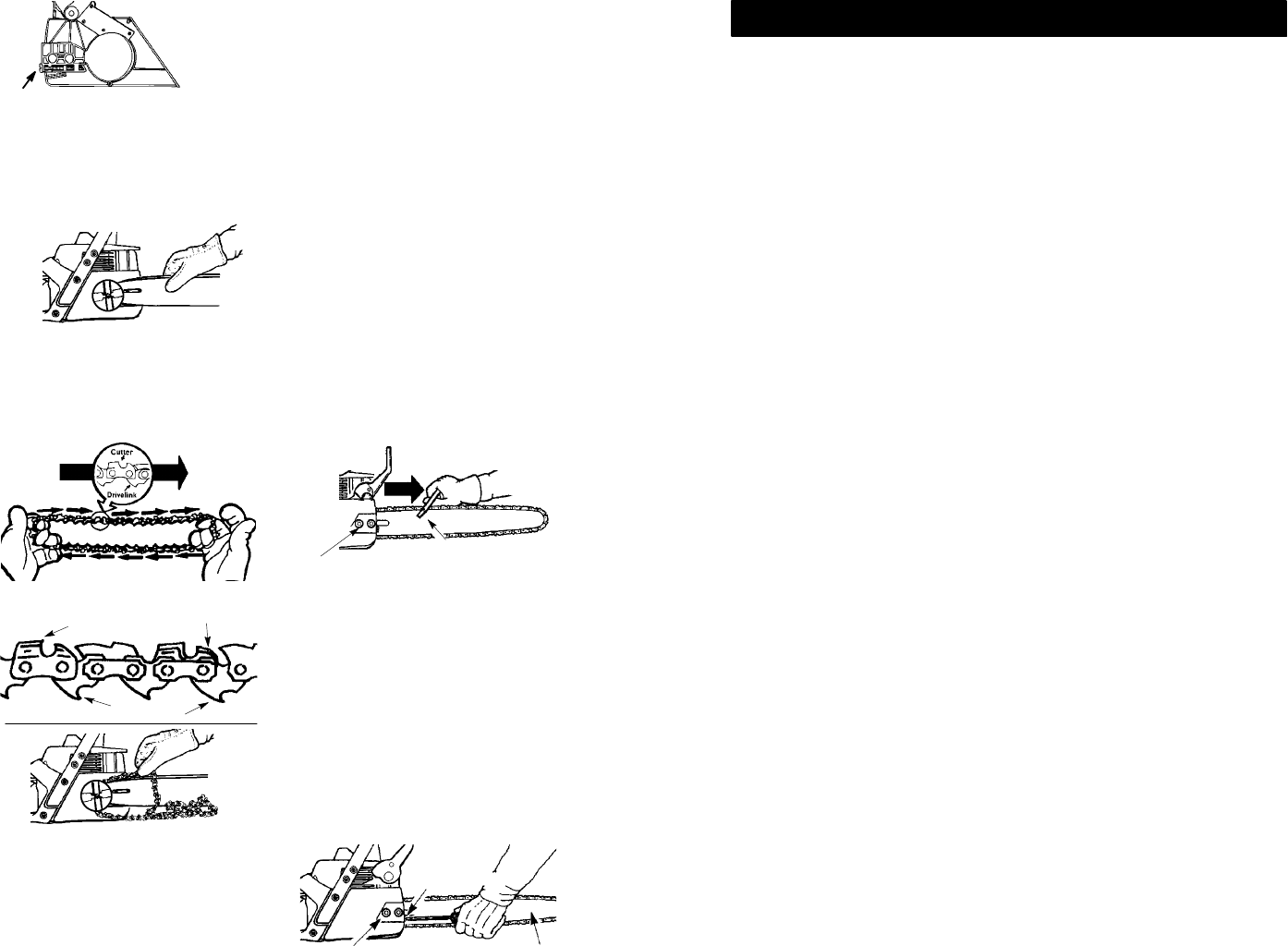 Cutter

Drivelink