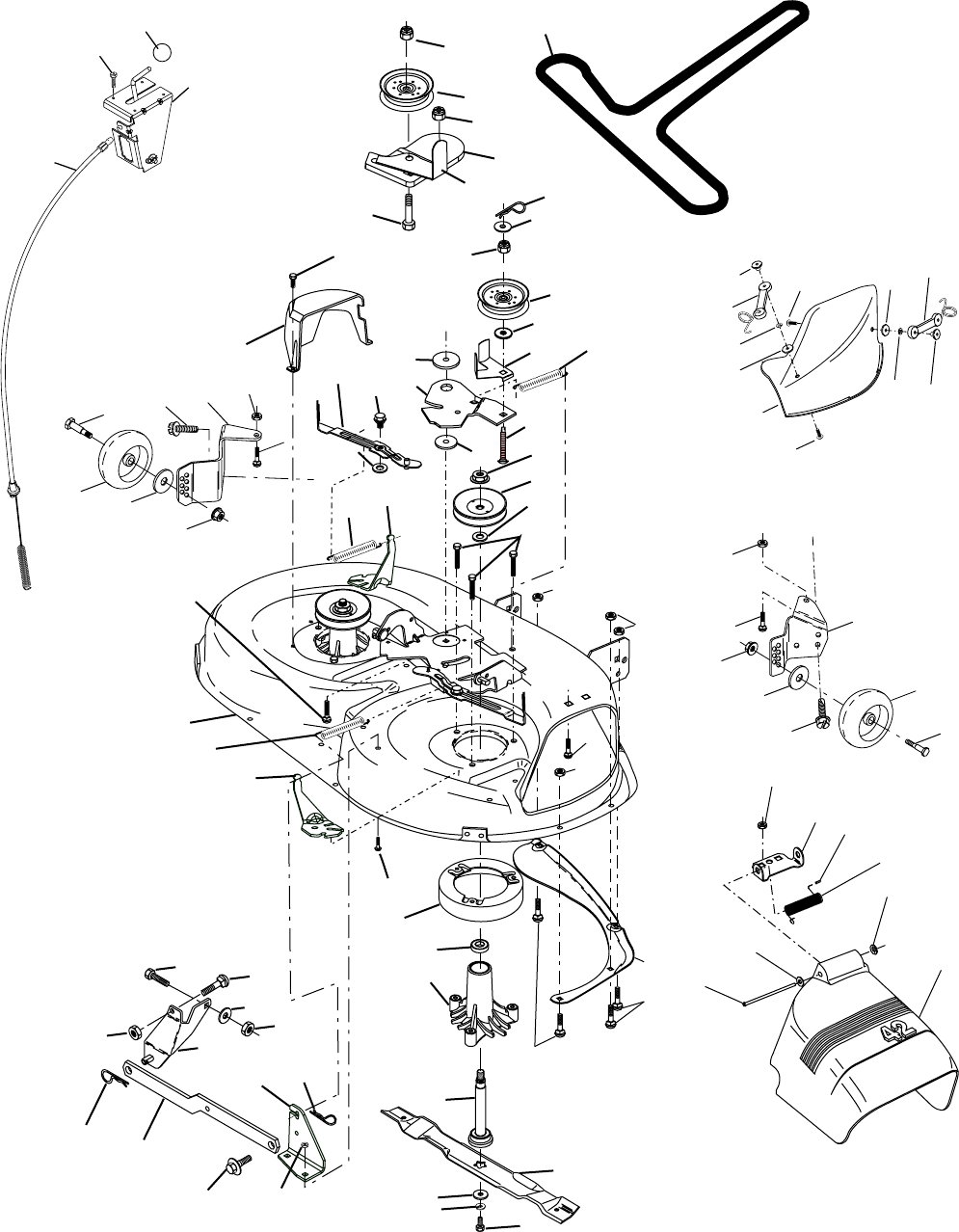 42