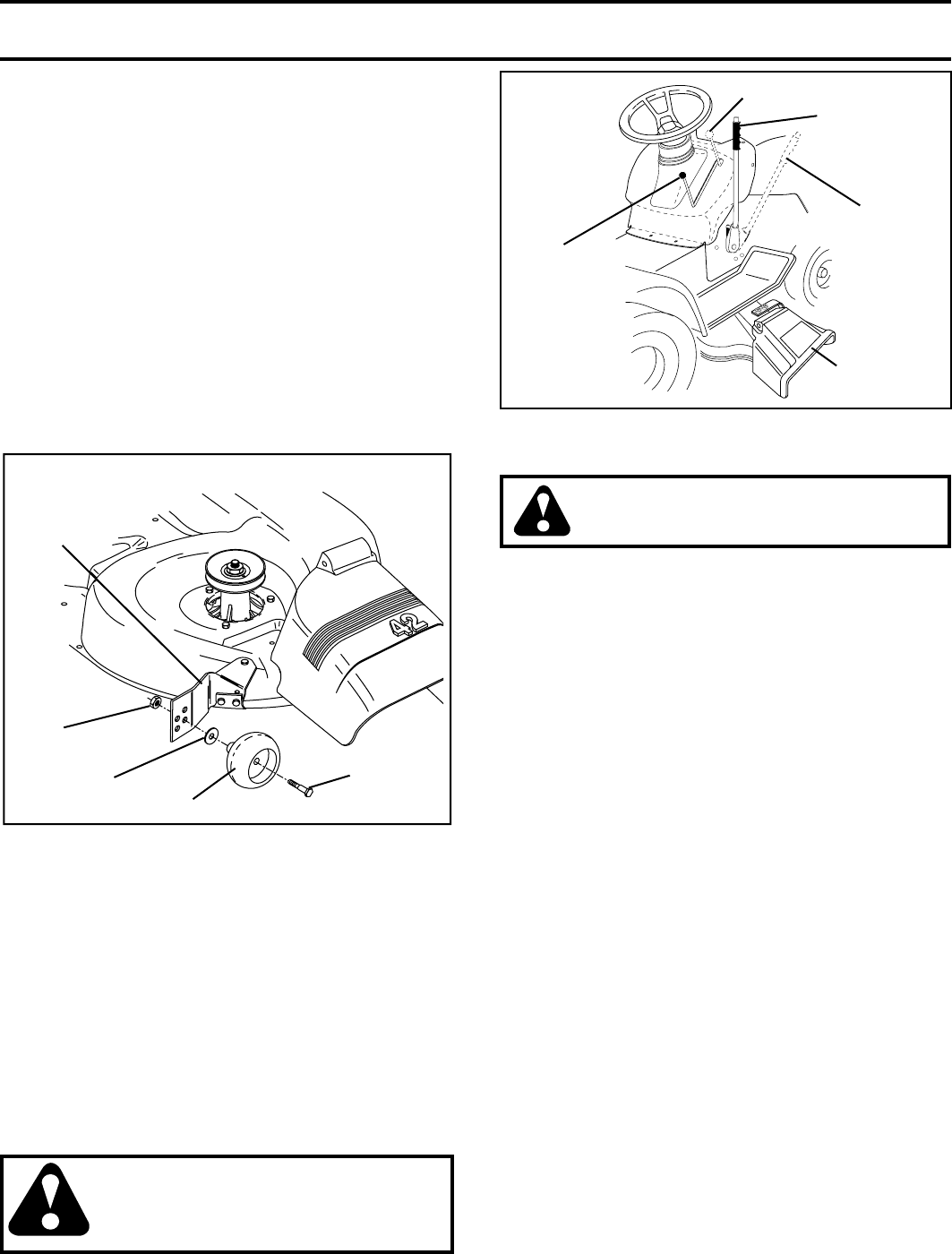 42