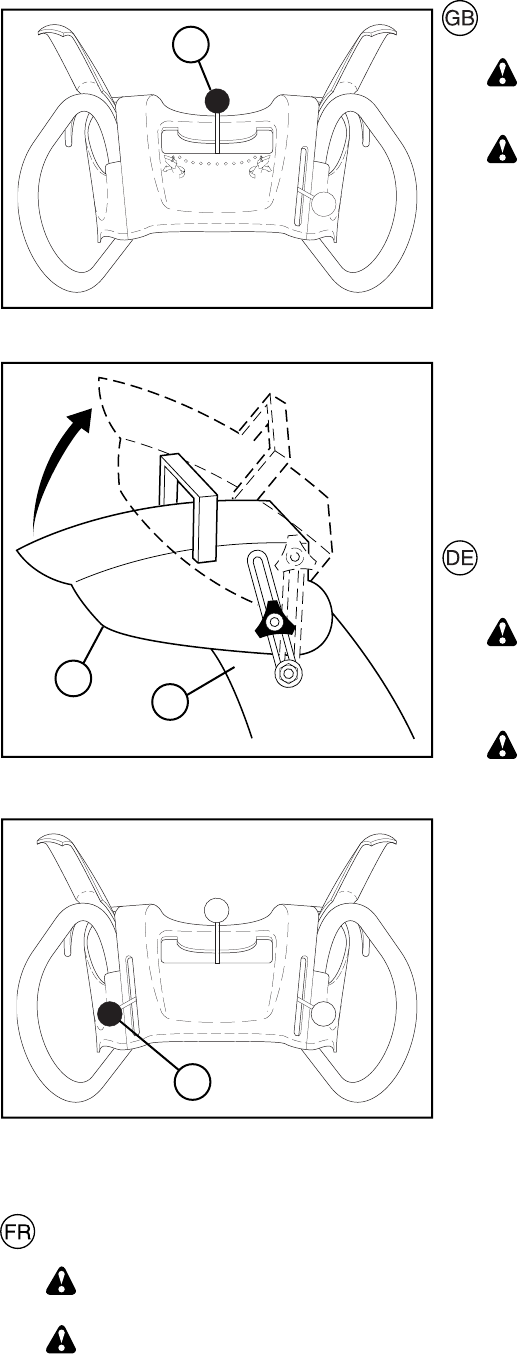 GB

DE

FR