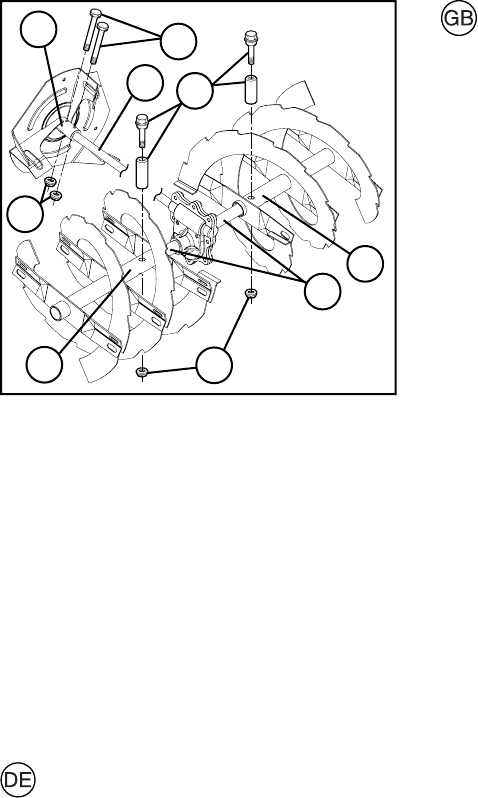 GB

DE