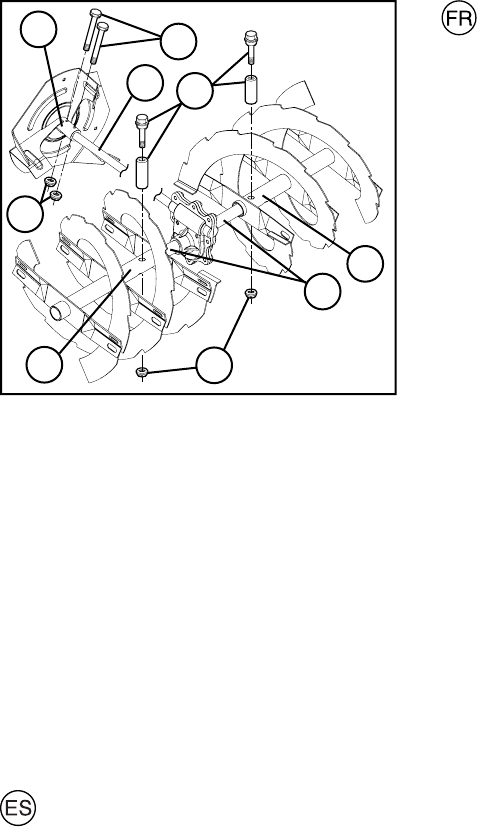 FR

ES