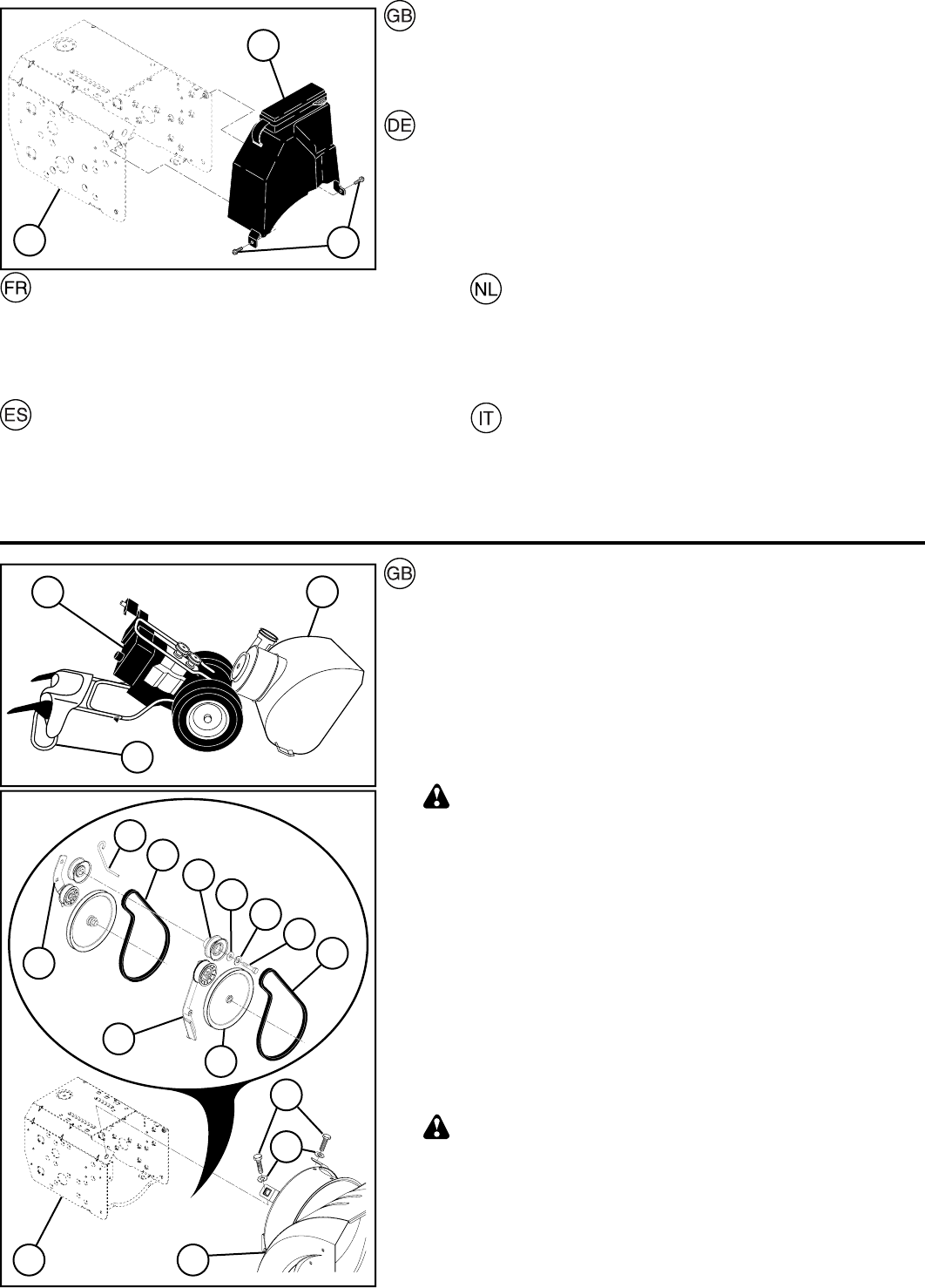 GB

DE

FR

NL

ES

IT

GB