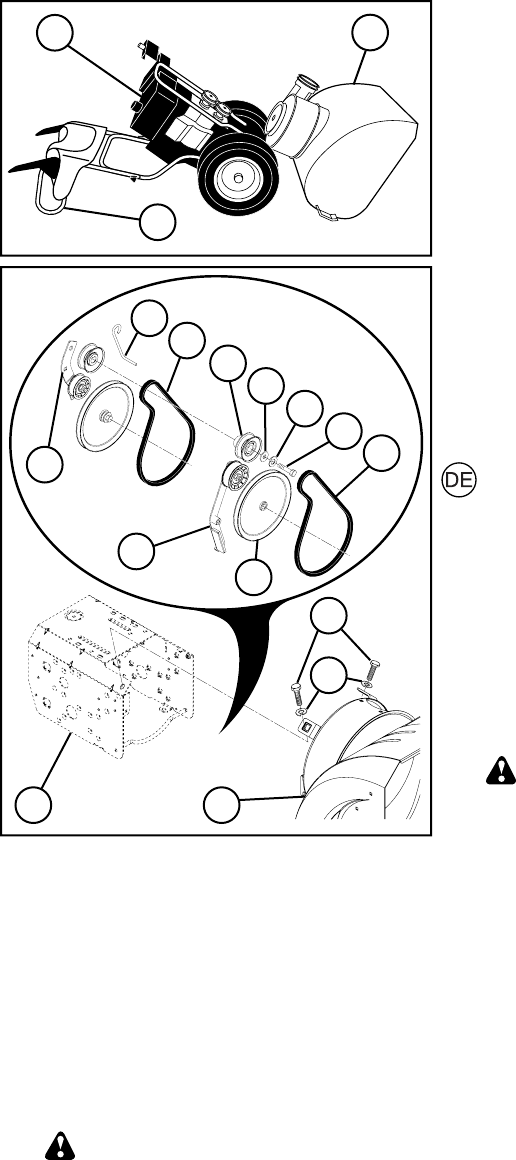 DE