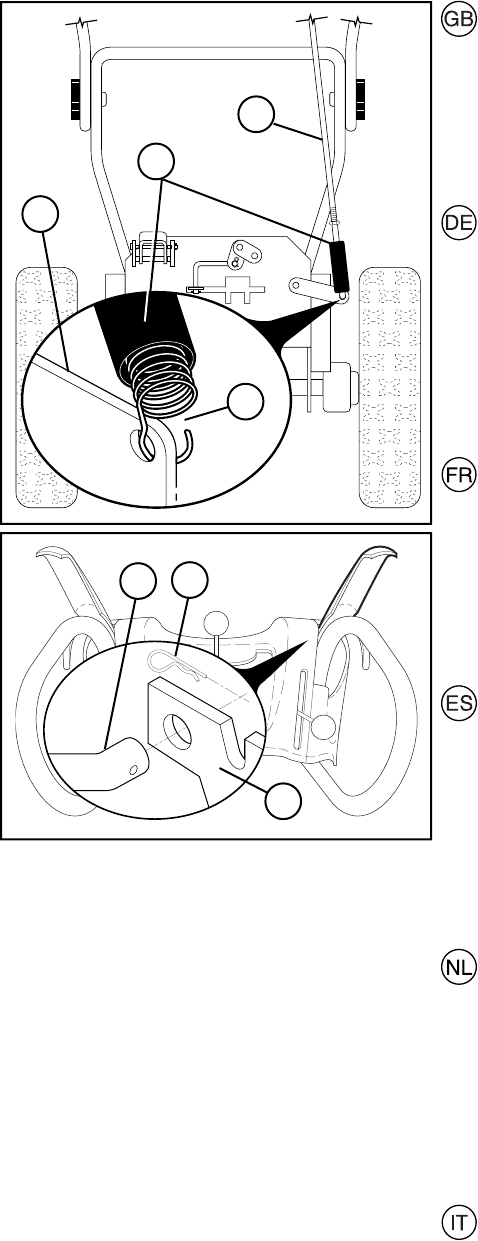 GB

DE

FR

ES

NL

IT