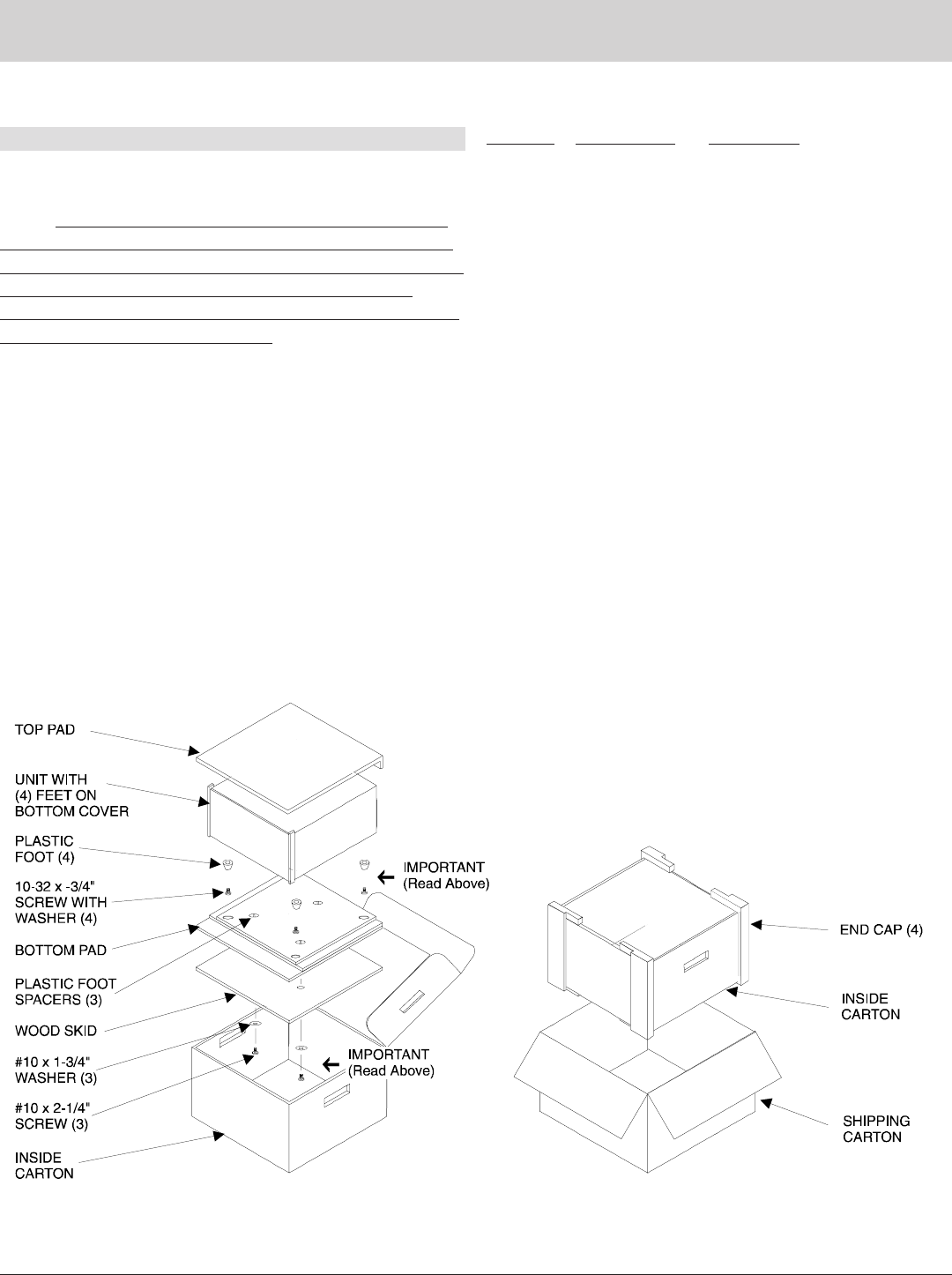 TOP PAD

UNIT WITH (4) FEET ON BOTTOM COVER

PLASTIC FOOT (4)

10-32 x -3/4" SCREW WITH WASHER (4)

BOTTOM PAD

PLASTIC FOOT SPACERS (3)

WOOD SKID

#10 x 1-3/4" WASHER (3)

#10 x 2-1/4" SCREW (3)

INSIDE CARTON

IMPORTANT (Read Above)

IMPORTANT (Read Above)

END CAP (4)

INSIDE CARTON

SHIPPING CARTON