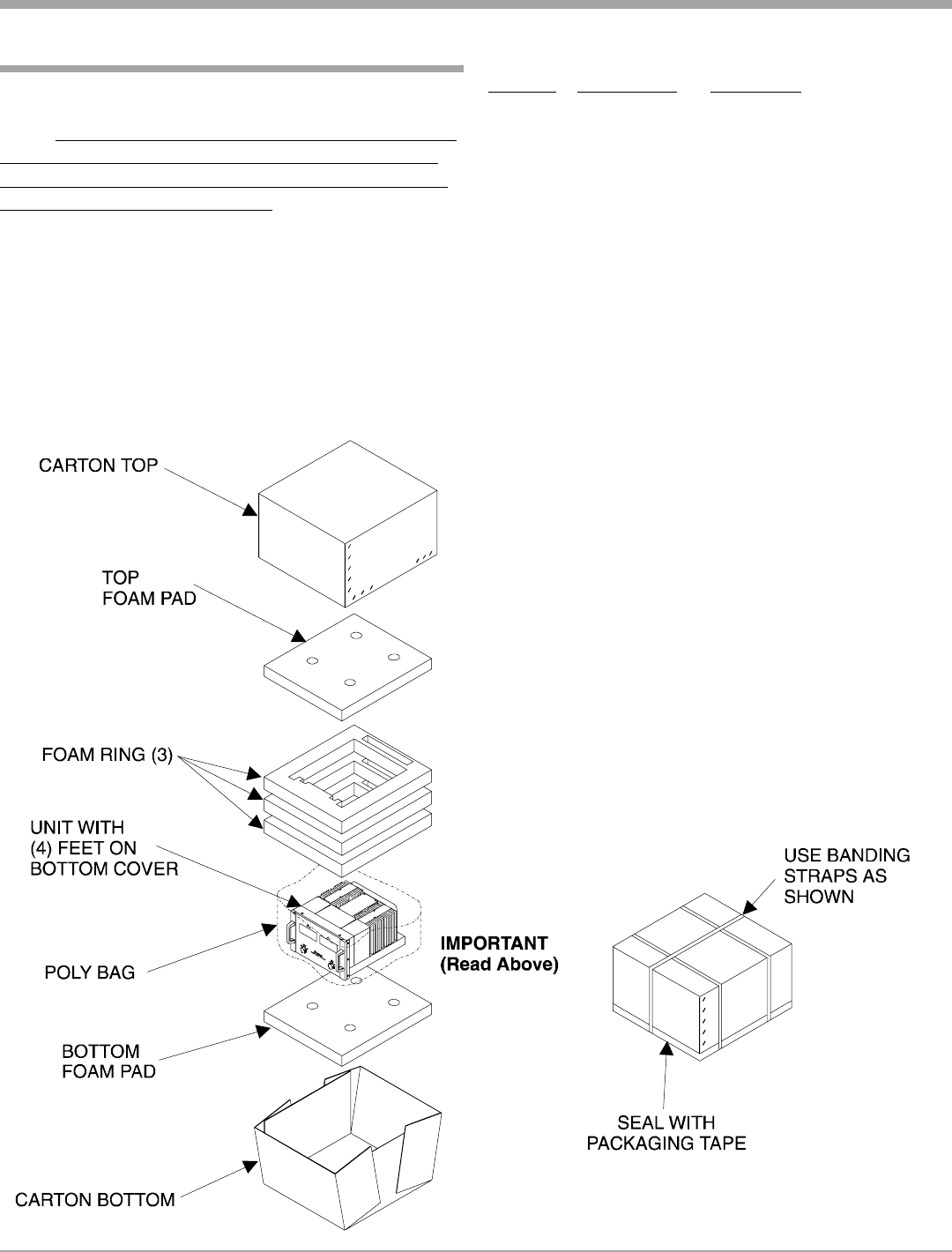 CARTON TOP

TOP
FOAM PAD

FOAM RING (3)

UNIT WITH
(4) FEET ON
BOTTOM COVER

POLY BAG

IMPORTANT
(Read Above)

BOTTOM
FOAM PAD

CARTON BOTTOM

USE BANDING
STRAPS AS
SHOWN

SEAL WITH
PACKAGING TAPE