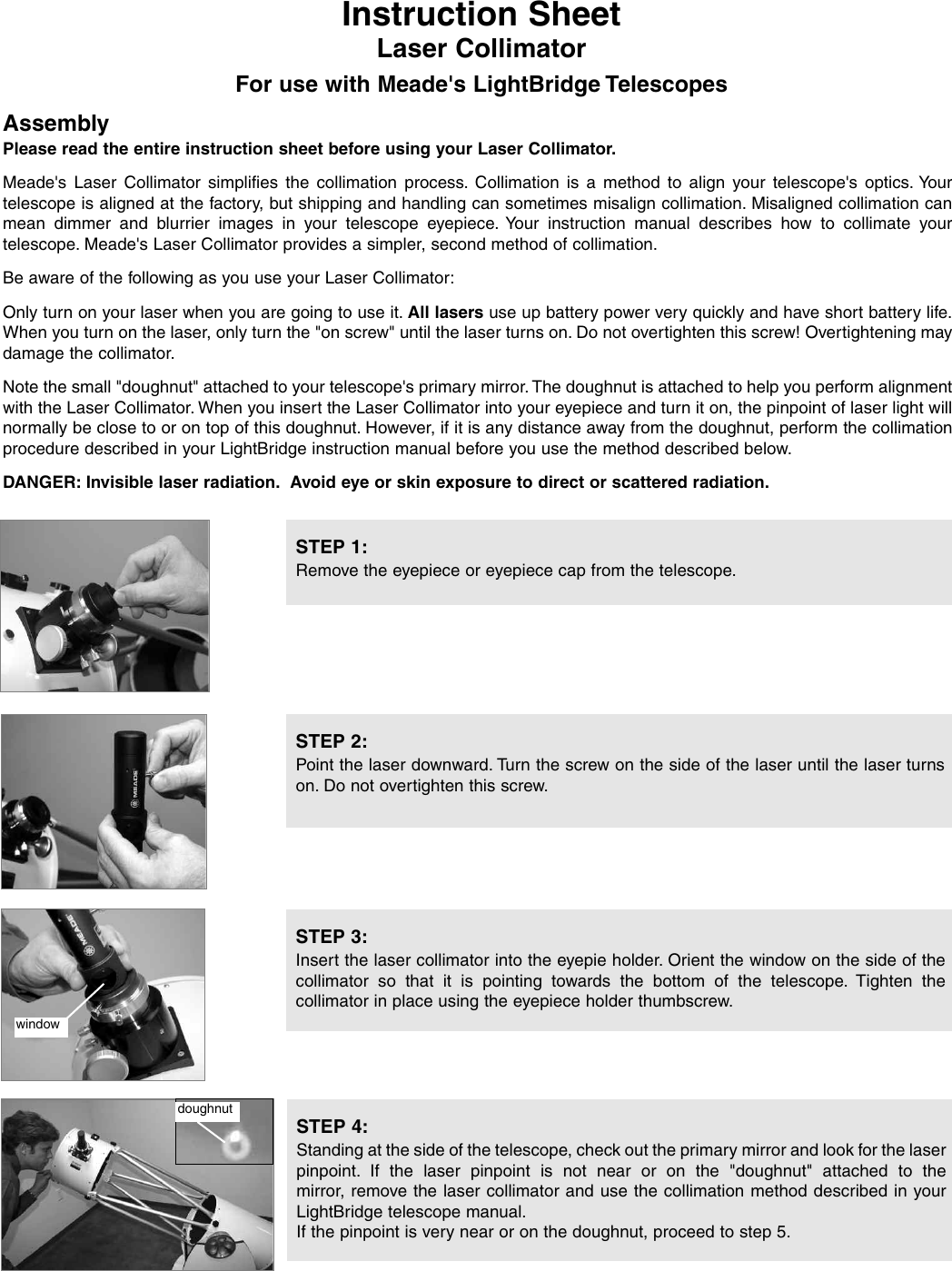 Instruction Sheet
Laser Collimator
For use with Meade's LightBridge Telescopes

Assembly
Please read the entire instruction sheet before using your Laser Collimator.

Meade's Laser Collimator simplifies the collimation process. Collimation is a method to align your telescope's optics. Your telescope is aligned at the factory, but shipping and handling can sometimes misalign collimation. Misaligned collimation can mean dimmer and blurrier images in your telescope eyepiece. Your instruction manual describes how to collimate your telescope. Meade's Laser Collimator provides a simpler, second method of collimation.

Be aware of the following as you use your Laser Collimator:

Only turn on your laser when you are going to use it. All lasers use up battery power very quickly and have short battery life. When you turn on the laser, only turn the "on screw" until the laser turns on. Do not overtighten this screw! Overtightening may damage the collimator.

Note the small "doughnut" attached to your telescope's primary mirror. The doughnut is attached to help you perform alignment with the Laser Collimator. When you insert the Laser Collimator into your eyepiece and turn it on, the pinpoint of laser light will normally be close to or on top of this doughnut. However, if it is any distance away from the doughnut, perform the collimation procedure described in your LightBridge instruction manual before you use the method described below.

DANGER: Invisible laser radiation. Avoid eye or skin exposure to direct or scattered radiation.

STEP 1:
Remove the eyepiece or eyepiece cap from the telescope.

MEADE

STEP 2:
Point the laser downward. Turn the screw on the side of the laser until the laser turns on. Do not overtighten this screw.

MEADE
window

STEP 3:
Insert the laser collimator into the eyepie holder. Orient the window on the side of the collimator so that it is pointing towards the bottom of the telescope. Tighten the collimator in place using the eyepiece holder thumbscrew.

doughnut

STEP 4:
Standing at the side of the telescope, check out the primary mirror and look for the laser pinpoint. If the laser pinpoint is not near or on the "doughnut" attached to the mirror, remove the laser collimator and use the collimation method described in your LightBridge telescope manual.
If the pinpoint is very near or on the doughnut, proceed to step 5.