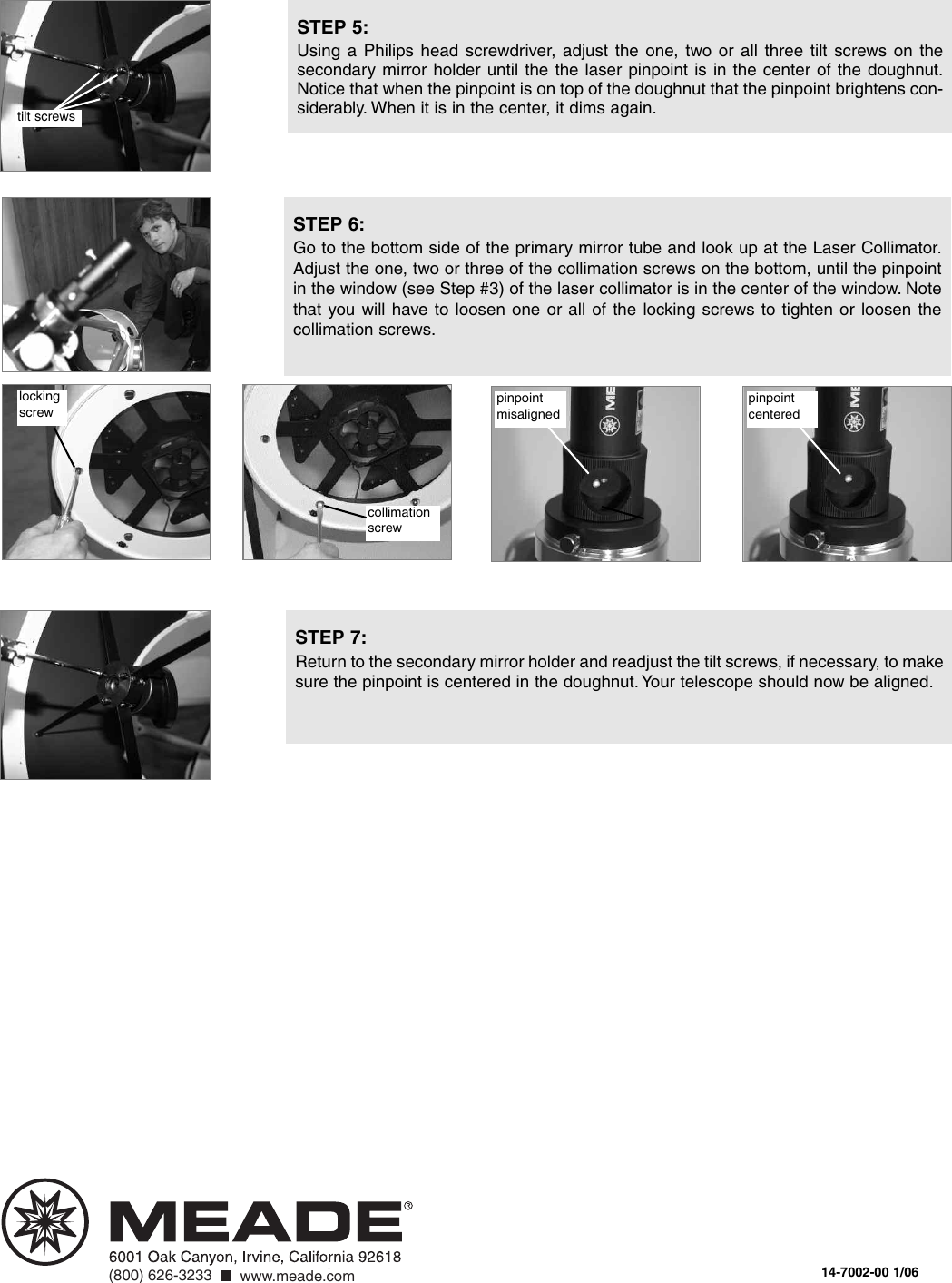 tilt screws

STEP 5:
Using a Philips head screwdriver, adjust the one, two or all three tilt screws on the secondary mirror holder until the the laser pinpoint is in the center of the doughnut. Notice that when the pinpoint is on top of the doughnut that the pinpoint brightens considerably. When it is in the center, it dims again.

STEP 6:
Go to the bottom side of the primary mirror tube and look up at the Laser Collimator. Adjust the one, two or three of the collimation screws on the bottom, until the pinpoint in the window (see Step #3) of the laser collimator is in the center of the window. Note that you will have to loosen one or all of the locking screws to tighten or loosen the collimation screws.

locking screw

collimation screw

pinpoint misaligned

ME

pinpoint centered

ME

STEP 7:
Return to the secondary mirror holder and readjust the tilt screws, if necessary, to make sure the pinpoint is centered in the doughnut. Your telescope should now be aligned.

MEADE®
6001 Oak Canyon, Irvine, California 92618
(800) 626-3233 ■ www.meade.com

14-7002-00 1/06