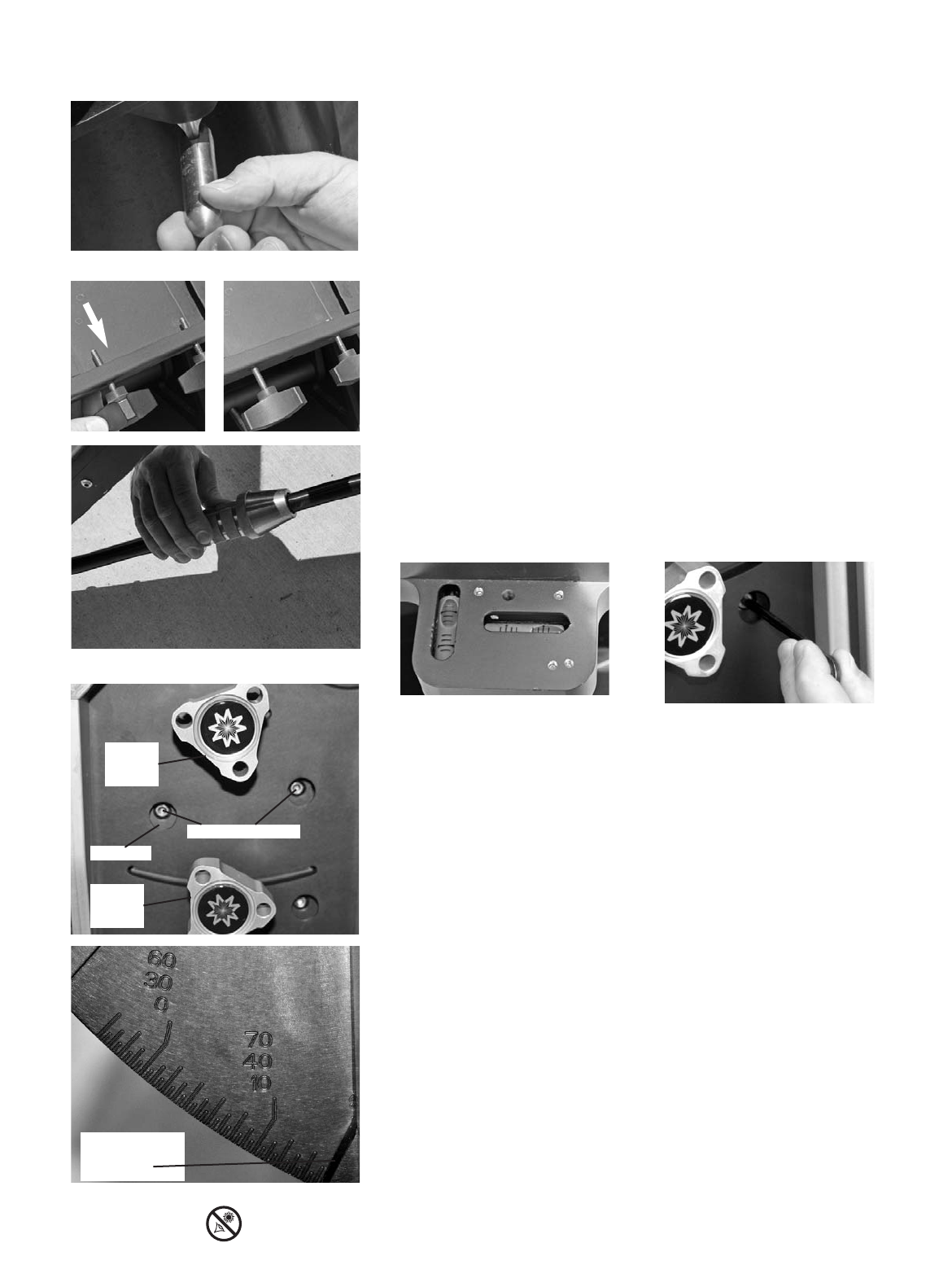 60
30
0
70
40
10