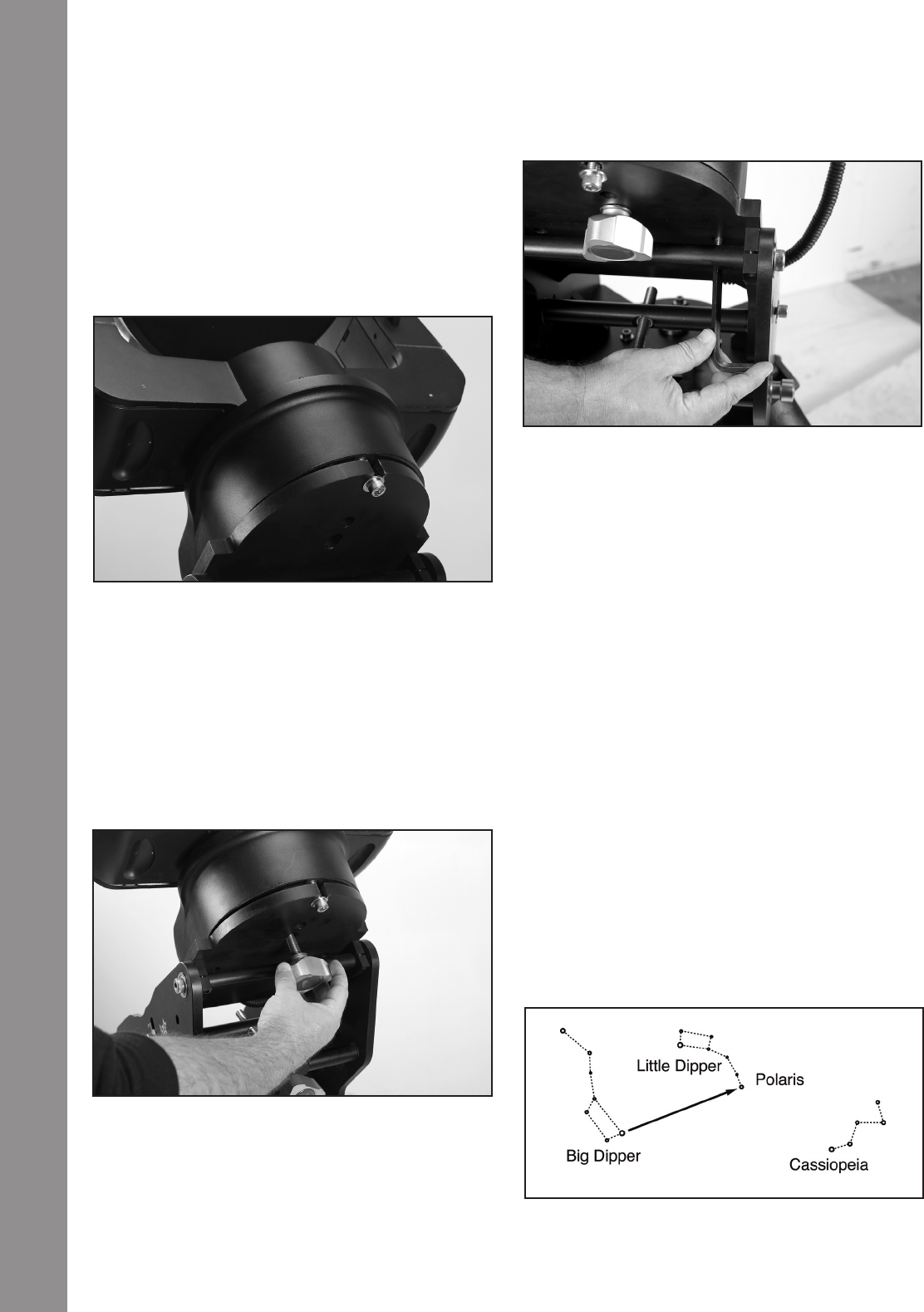 Little Dipper

Polaris

Big Dipper

Cassiopeia