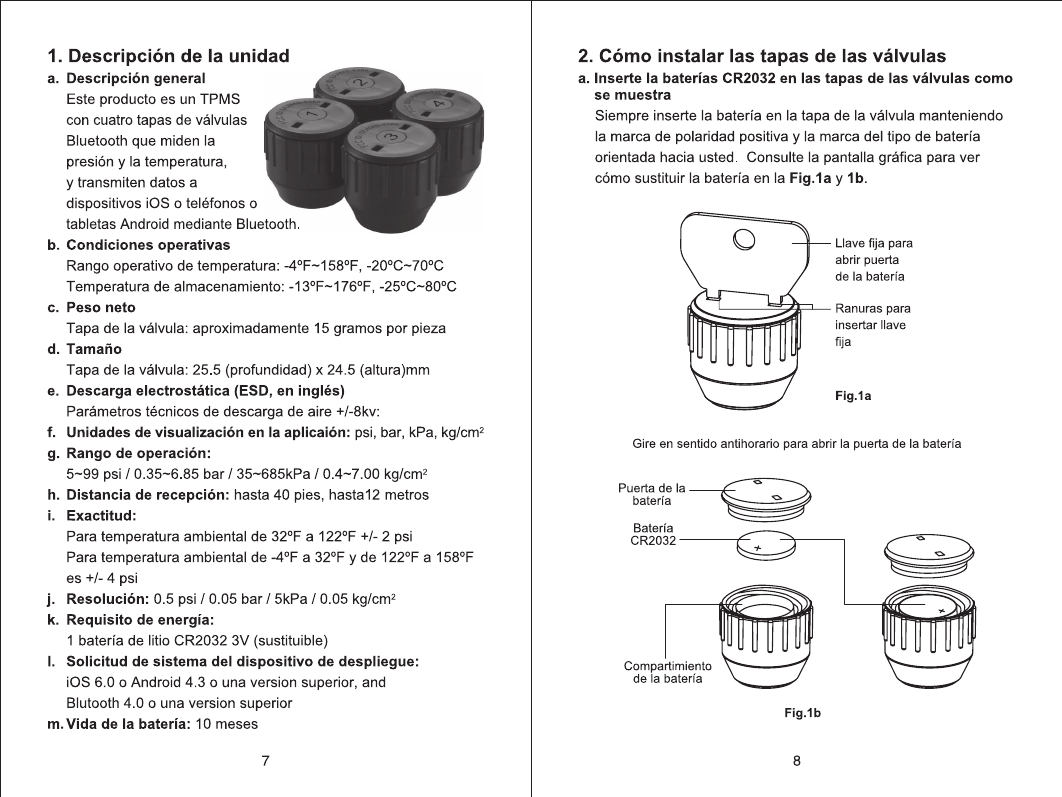 1. Descripción de la unidad

a. Descripción general
Este producto es un TPMS con cuatro tapas de válvulas Bluetooth que miden la presión y la temperatura, y transmiten datos a dispositivos iOS o teléfonos o tabletas Android mediante Bluetooth.

1 2 3 4

b. Condiciones operativas
Rango operativo de temperatura: -4ºF~158ºF, -20ºC~70ºC
Temperatura de almacenamiento: -13ºF~176ºF, -25ºC~80ºC

c. Peso neto
Tapa de la válvula: aproximadamente 15 gramos por pieza

d. Tamaño
Tapa de la válvula: 25.5 (profundidad) x 24.5 (altura)mm

e. Descarga electrostática (ESD, en inglés)
Parámetros técnicos de descarga de aire +/-8kv:

f. Unidades de visualización en la aplicaión: psi, bar, kPa, kg/cm$^2$

g. Rango de operación:
5~99 psi / 0.35~6.85 bar / 35~685kPa / 0.4~7.00 kg/cm$^2$

h. Distancia de recepción: hasta 40 pies, hasta12 metros

i. Exactitud:
Para temperatura ambiental de 32ºF a 122ºF +/- 2 psi
Para temperatura ambiental de -4ºF a 32ºF y de 122ºF a 158ºF es +/- 4 psi

j. Resolución: 0.5 psi / 0.05 bar / 5kPa / 0.05 kg/cm$^2$

k. Requisito de energía:
1 batería de litio CR2032 3V (sustituible)

l. Solicitud de sistema del dispositivo de despliegue:
iOS 6.0 o Android 4.3 o una version superior, and
Blutooth 4.0 o una version superior

m. Vida de la batería: 10 meses

7

2. Cómo instalar las tapas de las válvulas

a. Inserte la baterías CR2032 en las tapas de las válvulas como se muestra
Siempre inserte la batería en la tapa de la válvula manteniendo la marca de polaridad positiva y la marca del tipo de batería orientada hacia usted. Consulte la pantalla gráfica para ver cómo sustituir la batería en la Fig.1a y 1b.

Llave fija para abrir puerta de la batería
Ranuras para insertar llave fija
Fig.1a

Gire en sentido antihorario para abrir la puerta de la batería

Puerta de la batería
Batería CR2032
Compartimiento de la batería
Fig.1b

8