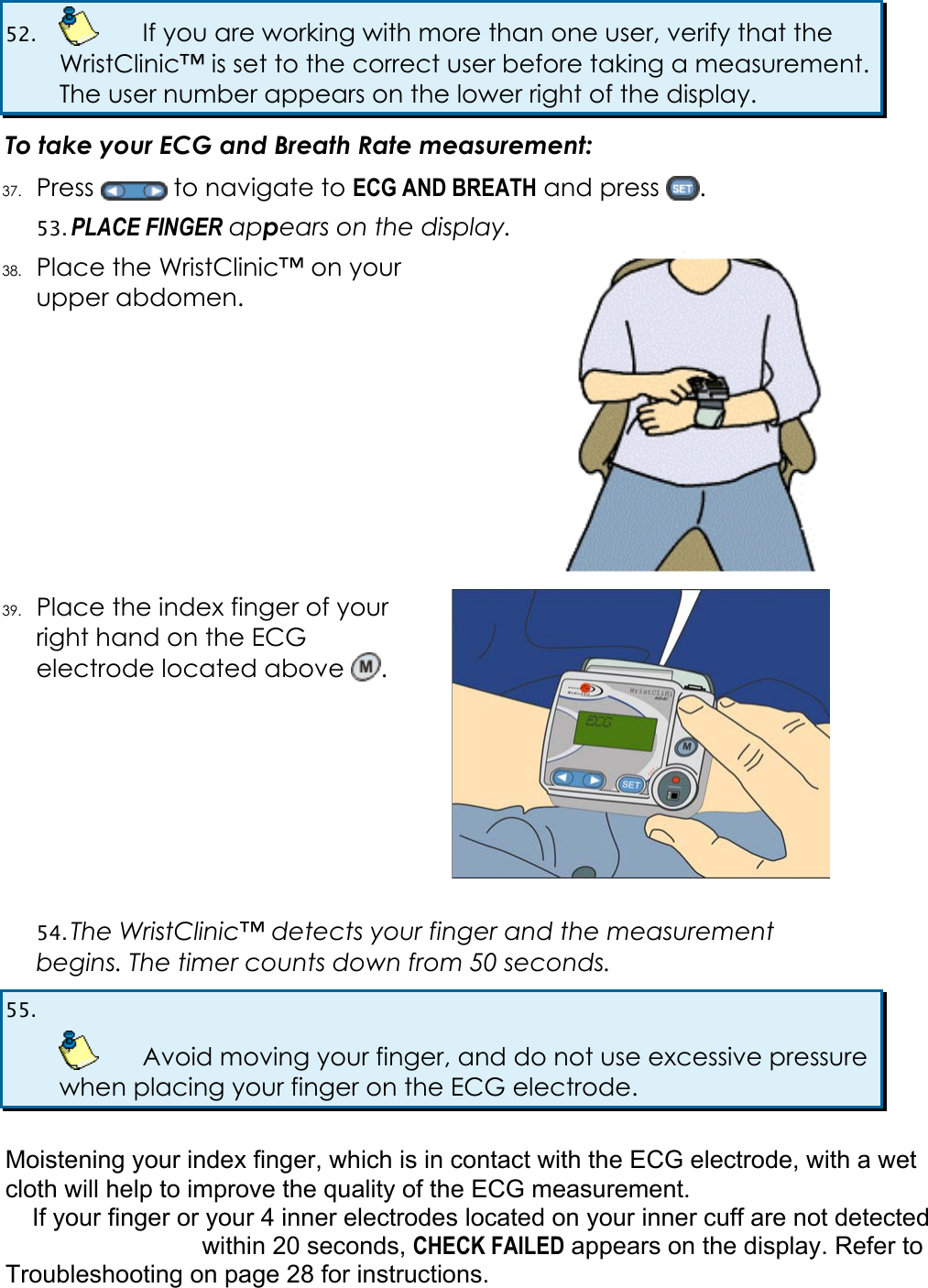 52. If you are working with more than one user, verify that the WristClinic™ is set to the correct user before taking a measurement. The user number appears on the lower right of the display.

To take your ECG and Breath Rate measurement:

37. Press to navigate to ECG AND BREATH and press SET.

53. PLACE FINGER appears on the display.

38. Place the WristClinic™ on your upper abdomen.

39. Place the index finger of your right hand on the ECG electrode located above M.

WristClinic
ECG
M
SET

54. The WristClinic™ detects your finger and the measurement begins. The timer counts down from 50 seconds.

55. Avoid moving your finger, and do not use excessive pressure when placing your finger on the ECG electrode.

Moistening your index finger, which is in contact with the ECG electrode, with a wet cloth will help to improve the quality of the ECG measurement.

If your finger or your 4 inner electrodes located on your inner cuff are not detected within 20 seconds, CHECK FAILED appears on the display. Refer to Troubleshooting on page 28 for instructions.