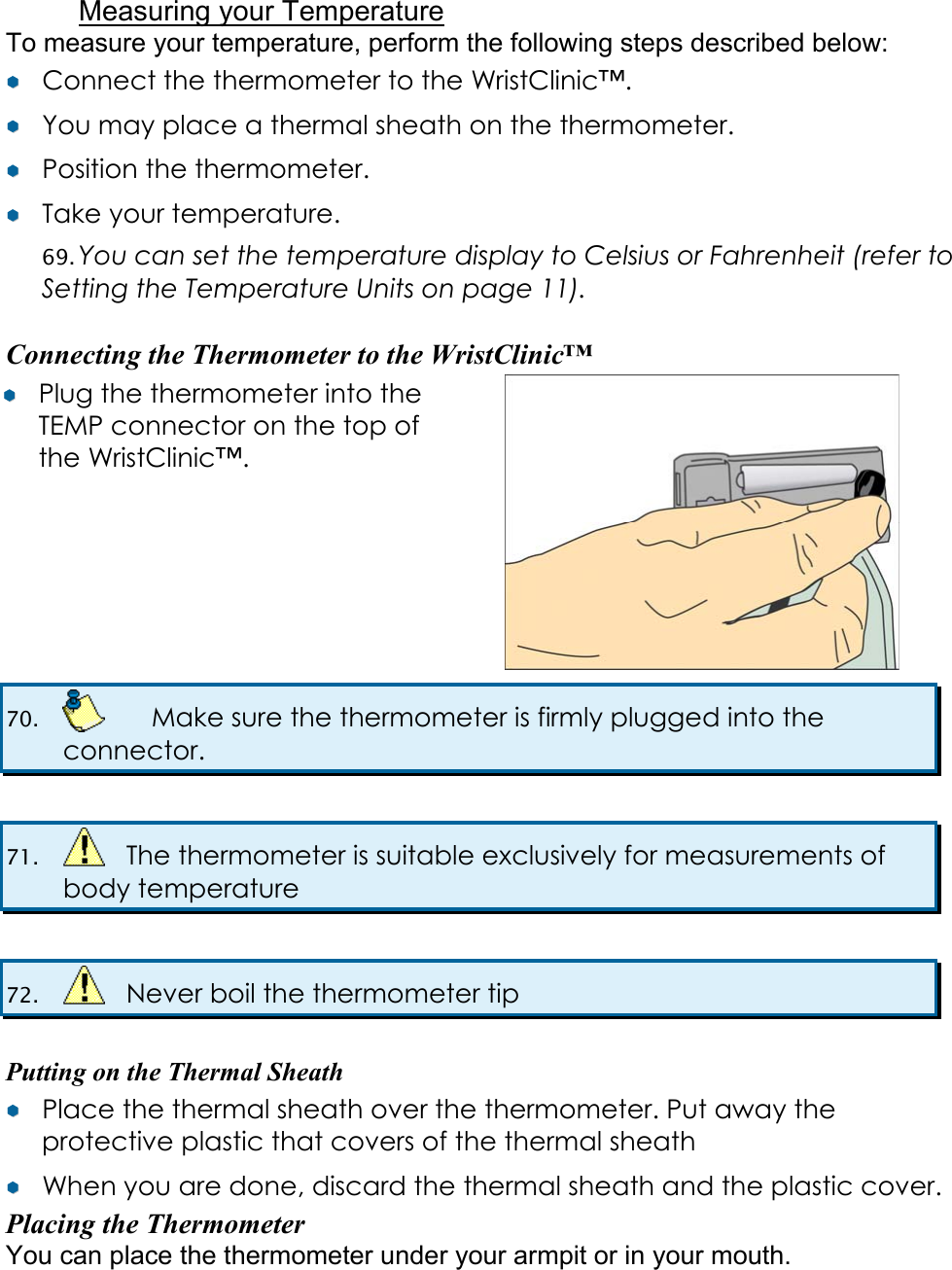 Measuring your Temperature

To measure your temperature, perform the following steps described below:

- Connect the thermometer to the WristClinic™.
- You may place a thermal sheath on the thermometer.
- Position the thermometer.
- Take your temperature.

69. You can set the temperature display to Celsius or Fahrenheit (refer to Setting the Temperature Units on page 11).

Connecting the Thermometer to the WristClinic™

- Plug the thermometer into the TEMP connector on the top of the WristClinic™.

70. Make sure the thermometer is firmly plugged into the connector.

71. The thermometer is suitable exclusively for measurements of body temperature

72. Never boil the thermometer tip

Putting on the Thermal Sheath

- Place the thermal sheath over the thermometer. Put away the protective plastic that covers of the thermal sheath
- When you are done, discard the thermal sheath and the plastic cover.

Placing the Thermometer

You can place the thermometer under your armpit or in your mouth.