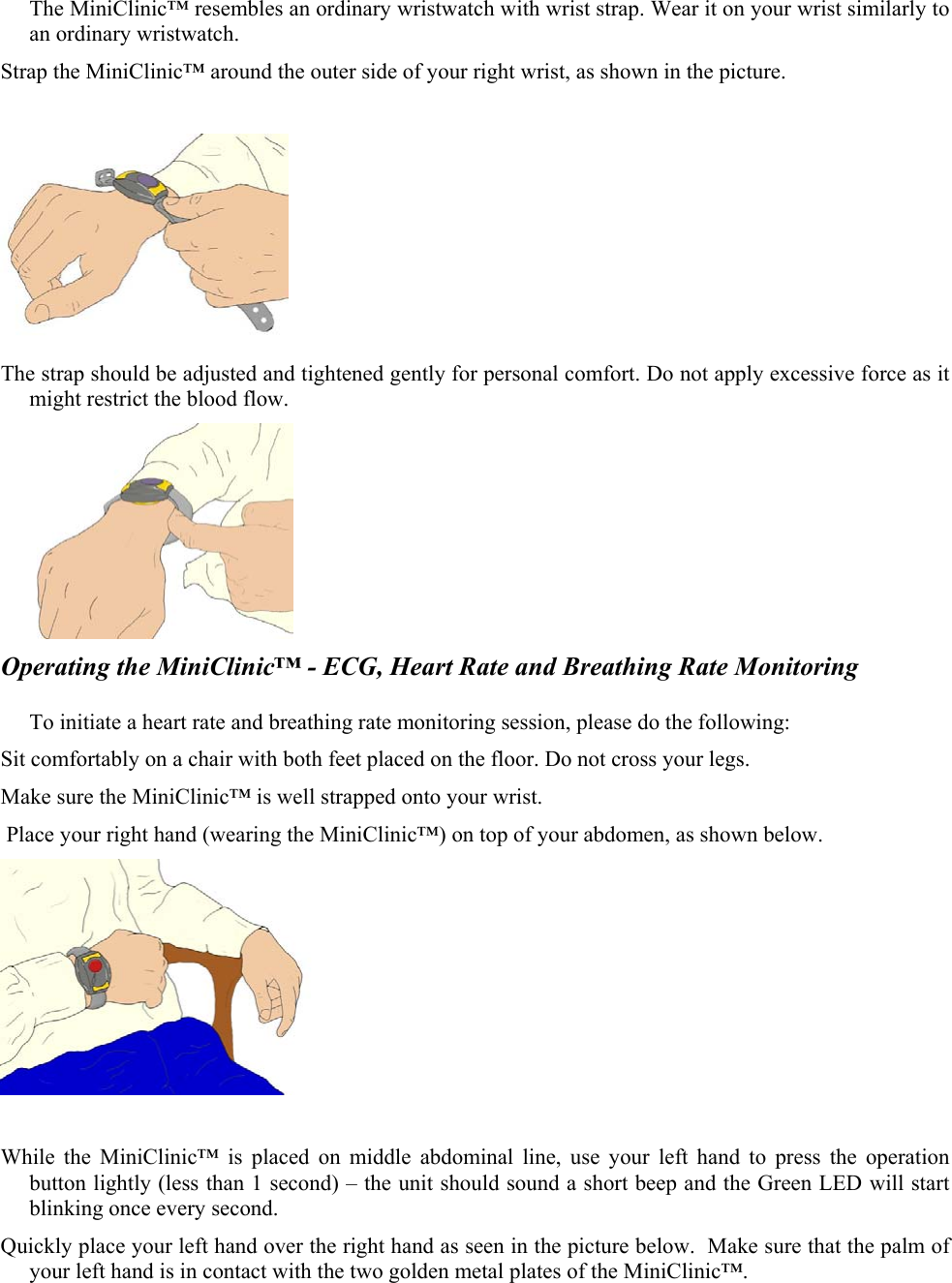 The MiniClinic™ resembles an ordinary wristwatch with wrist strap. Wear it on your wrist similarly to an ordinary wristwatch.

Strap the MiniClinic™ around the outer side of your right wrist, as shown in the picture.

The strap should be adjusted and tightened gently for personal comfort. Do not apply excessive force as it might restrict the blood flow.

Operating the MiniClinic™ - ECG, Heart Rate and Breathing Rate Monitoring

To initiate a heart rate and breathing rate monitoring session, please do the following:

Sit comfortably on a chair with both feet placed on the floor. Do not cross your legs.

Make sure the MiniClinic™ is well strapped onto your wrist.

Place your right hand (wearing the MiniClinic™) on top of your abdomen, as shown below.

While the MiniClinic™ is placed on middle abdominal line, use your left hand to press the operation button lightly (less than 1 second) – the unit should sound a short beep and the Green LED will start blinking once every second.

Quickly place your left hand over the right hand as seen in the picture below. Make sure that the palm of your left hand is in contact with the two golden metal plates of the MiniClinic™.