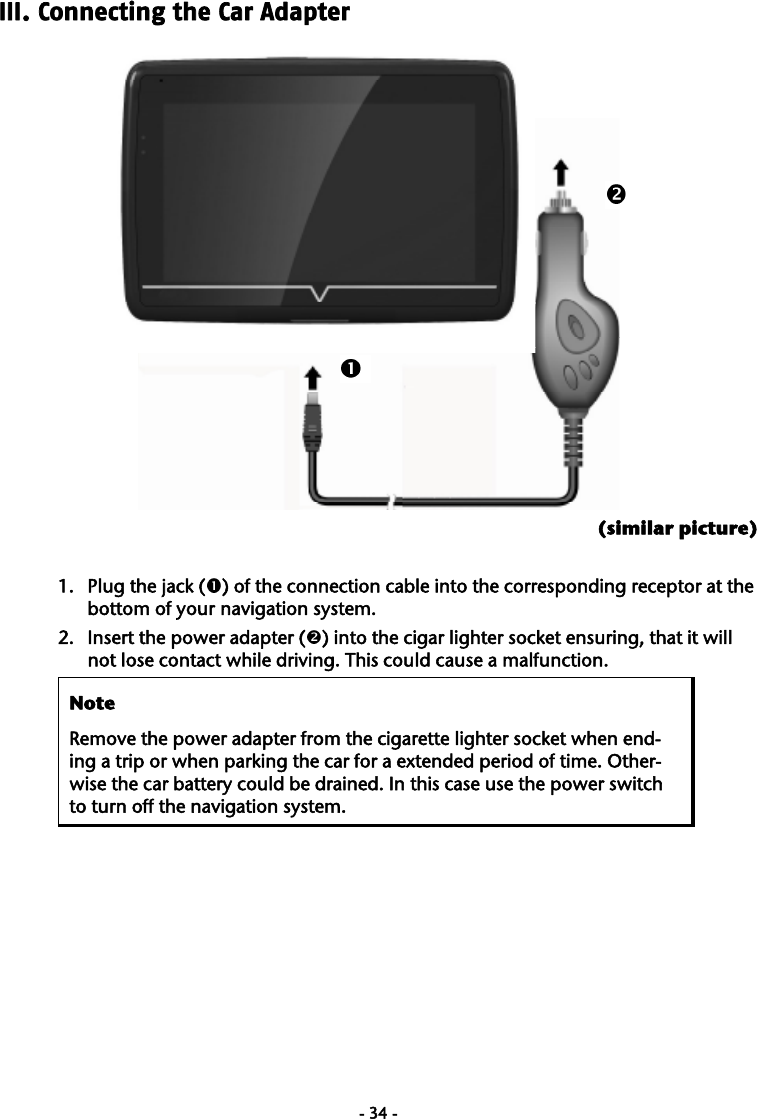 III. Connecting the Car Adapter

❷

❶

(similar picture)

1. Plug the jack (❶) of the connection cable into the corresponding receptor at the bottom of your navigation system.

2. Insert the power adapter (❷) into the cigar lighter socket ensuring, that it will not lose contact while driving. This could cause a malfunction.

Note

Remove the power adapter from the cigarette lighter socket when ending a trip or when parking the car for a extended period of time. Otherwise the car battery could be drained. In this case use the power switch to turn off the navigation system.

- 34 -