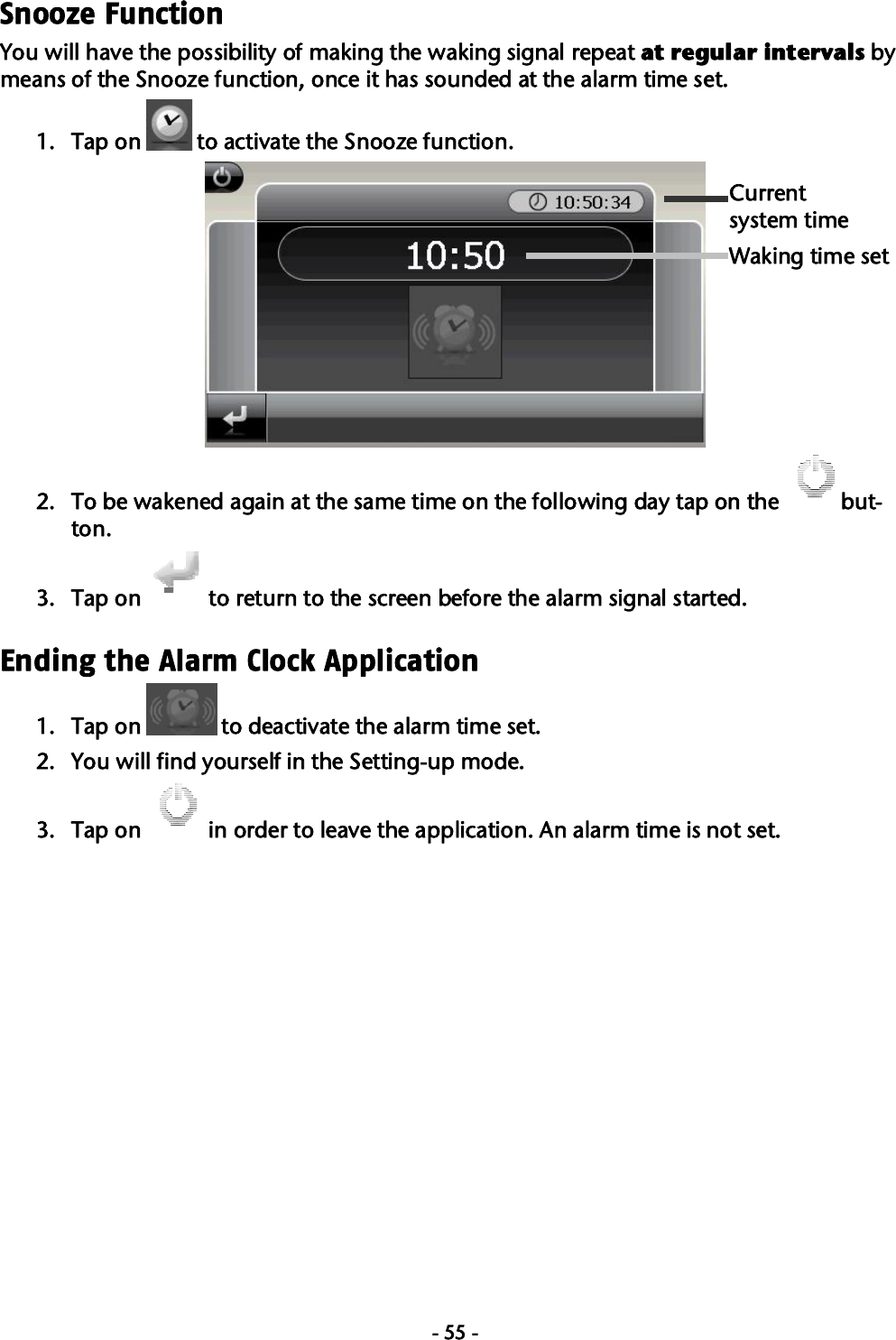 Snooze Function

You will have the possibility of making the waking signal repeat at regular intervals by means of the Snooze function, once it has sounded at the alarm time set.

1. Tap on  to activate the Snooze function.

10:50:34

10:50

Current system time

Waking time set

2. To be wakened again at the same time on the following day tap on the  button.

3. Tap on  to return to the screen before the alarm signal started.

Ending the Alarm Clock Application

1. Tap on  to deactivate the alarm time set.
2. You will find yourself in the Setting-up mode.

3. Tap on  in order to leave the application. An alarm time is not set.

- 55 -