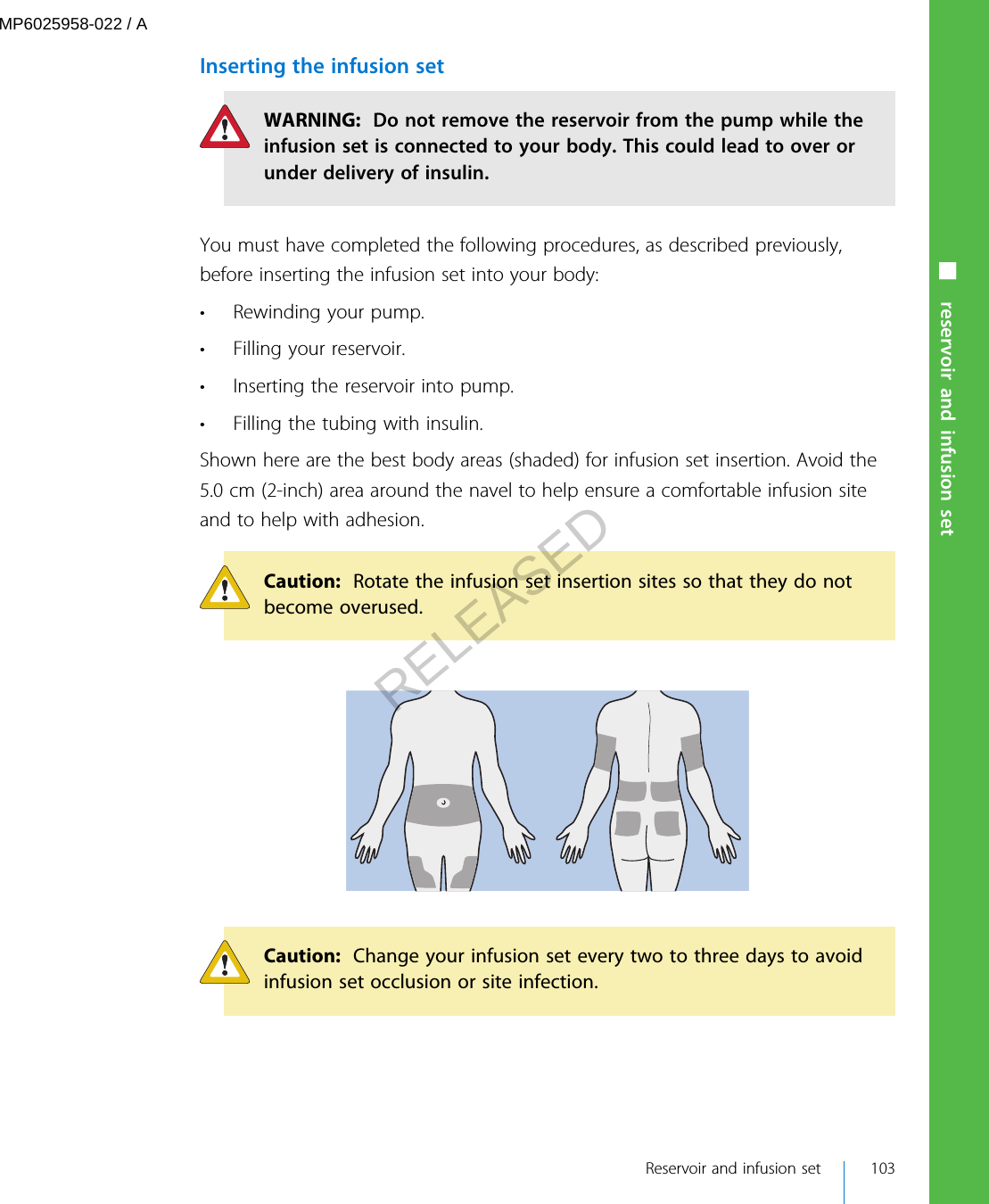 MP6025958-022 / A

Inserting the infusion set

WARNING: Do not remove the reservoir from the pump while the infusion set is connected to your body. This could lead to over or under delivery of insulin.

You must have completed the following procedures, as described previously, before inserting the infusion set into your body:

• Rewinding your pump.
• Filling your reservoir.
• Inserting the reservoir into pump.
• Filling the tubing with insulin.

Shown here are the best body areas (shaded) for infusion set insertion. Avoid the 5.0 cm (2-inch) area around the navel to help ensure a comfortable infusion site and to help with adhesion.

Caution: Rotate the infusion set insertion sites so that they do not become overused.

RELEASED

Caution: Change your infusion set every two to three days to avoid infusion set occlusion or site infection.

reservoir and infusion set

Reservoir and infusion set 103