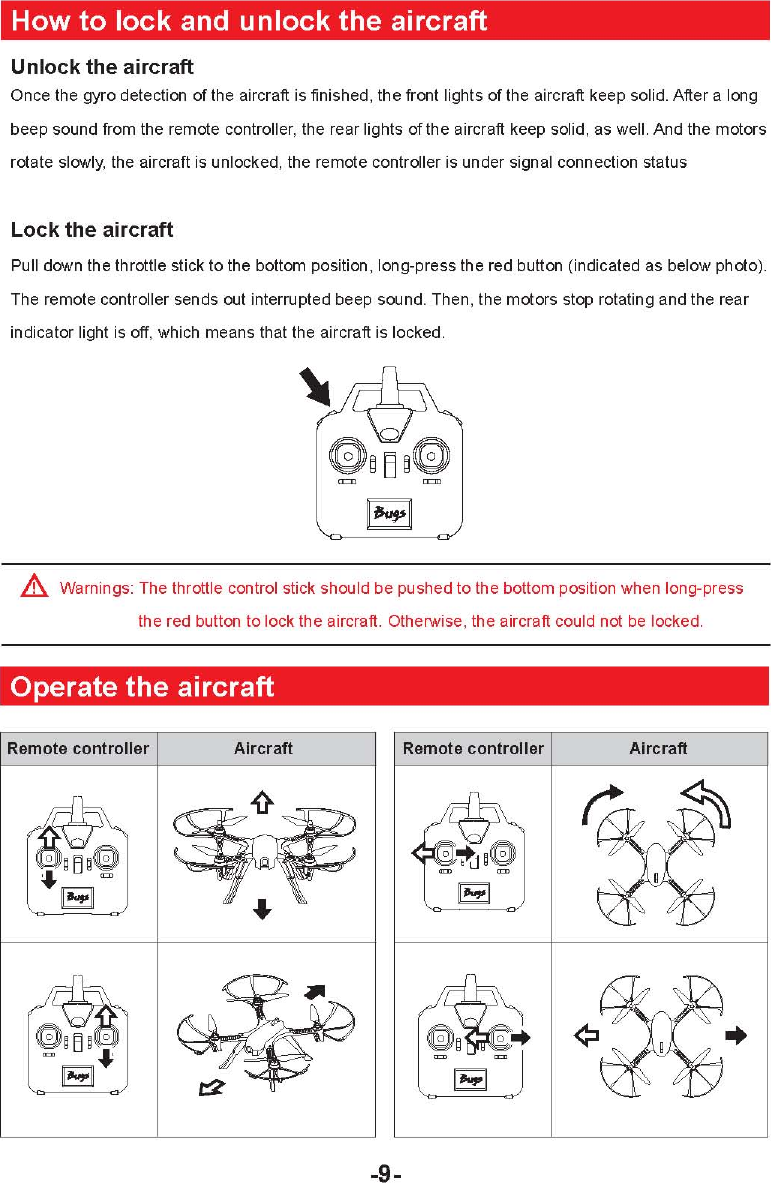 How to lock and unlock the aircraft

Unlock the aircraft

Once the gyro detection of the aircraft is finished, the front lights of the aircraft keep solid. After a long beep sound from the remote controller, the rear lights of the aircraft keep solid, as well. And the motors rotate slowly, the aircraft is unlocked, the remote controller is under signal connection status

Lock the aircraft

Pull down the throttle stick to the bottom position, long-press the red button (indicated as below photo). The remote controller sends out interrupted beep sound. Then, the motors stop rotating and the rear indicator light is off, which means that the aircraft is locked.

Bugs

Warnings: The throttle control stick should be pushed to the bottom position when long-press the red button to lock the aircraft. Otherwise, the aircraft could not be locked.

Operate the aircraft

| Remote controller | Aircraft |
|---|---|
| Bugs | |
| Bugs | |

| Remote controller | Aircraft |
|---|---|
| Bugs | |
| Bugs | |

-9-