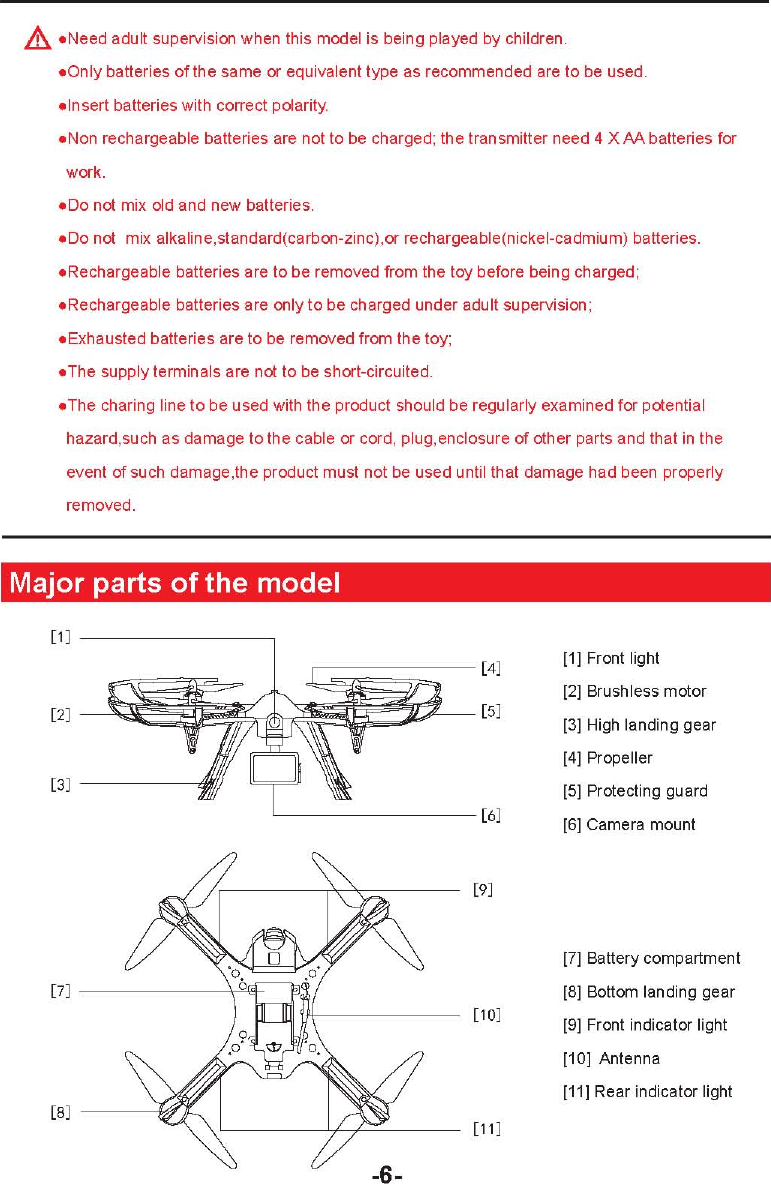 ●Need adult supervision when this model is being played by children.

●Only batteries of the same or equivalent type as recommended are to be used.

●Insert batteries with correct polarity.

●Non rechargeable batteries are not to be charged; the transmitter need 4 X AA batteries for work.

●Do not mix old and new batteries.

●Do not mix alkaline,standard(carbon-zinc),or rechargeable(nickel-cadmium) batteries.

●Rechargeable batteries are to be removed from the toy before being charged;

●Rechargeable batteries are only to be charged under adult supervision;

●Exhausted batteries are to be removed from the toy;

●The supply terminals are not to be short-circuited.

●The charing line to be used with the product should be regularly examined for potential hazard,such as damage to the cable or cord, plug,enclosure of other parts and that in the event of such damage,the product must not be used until that damage had been properly removed.

Major parts of the model

[1]
[2]
[3]
[4]
[5]
[6]

[1] Front light
[2] Brushless motor
[3] High landing gear
[4] Propeller
[5] Protecting guard
[6] Camera mount

[7]
[8]
[9]
[10]
[11]

[7] Battery compartment
[8] Bottom landing gear
[9] Front indicator light
[10] Antenna
[11] Rear indicator light

-6-