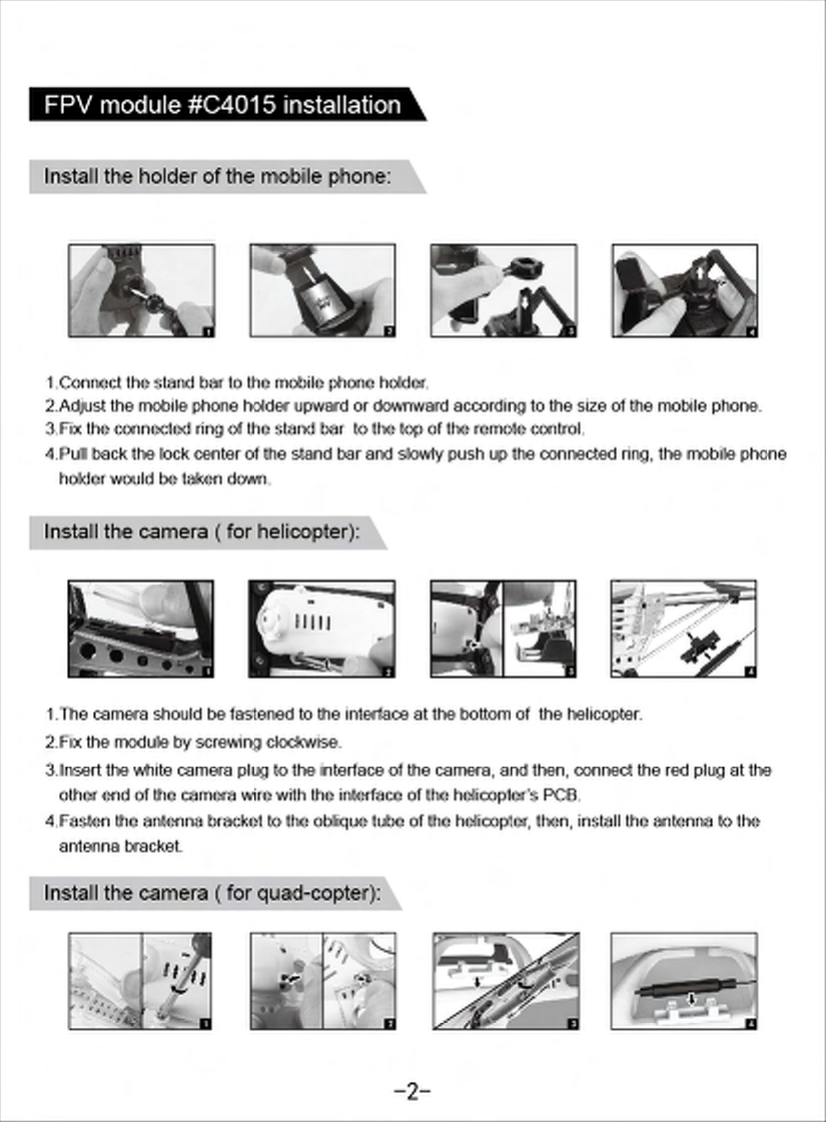 FPV module #C4015 installation

Install the holder of the mobile phone:

1

2

3

4

1.Connect the stand bar to the mobile phone holder.
2.Adjust the mobile phone holder upward or downward according to the size of the mobile phone.
3.Fix the connected ring of the stand bar to the top of the remote control.
4.Pull back the lock center of the stand bar and slowly push up the connected ring, the mobile phone holder would be taken down.

Install the camera ( for helicopter):

1

2

3

4

1.The camera should be fastened to the interface at the bottom of the helicopter.
2.Fix the module by screwing clockwise.
3.Insert the white camera plug to the interface of the camera, and then, connect the red plug at the other end of the camera wire with the interface of the helicopter's PCB.
4.Fasten the antenna bracket to the oblique tube of the helicopter, then, install the antenna to the antenna bracket.

Install the camera ( for quad-copter):

1

2

3

4

-2-