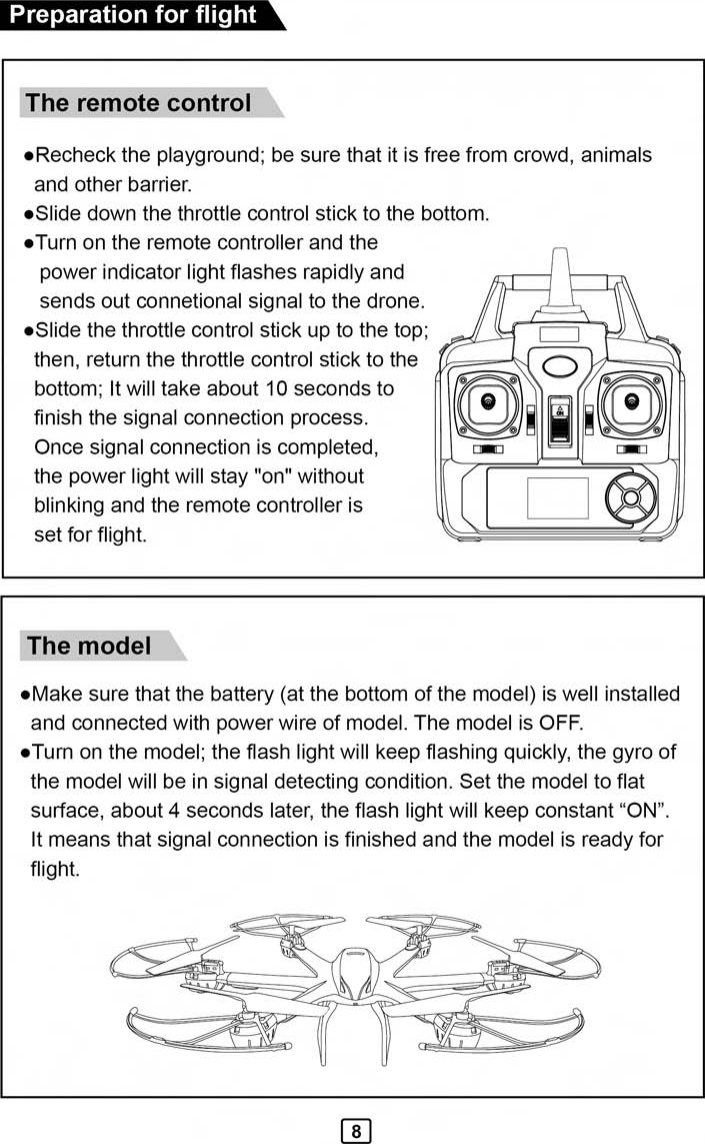 Preparation for flight

The remote control

●Recheck the playground; be sure that it is free from crowd, animals and other barrier.
●Slide down the throttle control stick to the bottom.
●Turn on the remote controller and the power indicator light flashes rapidly and sends out connetional signal to the drone.
●Slide the throttle control stick up to the top; then, return the throttle control stick to the bottom; It will take about 10 seconds to finish the signal connection process. Once signal connection is completed, the power light will stay "on" without blinking and the remote controller is set for flight.

The model

●Make sure that the battery (at the bottom of the model) is well installed and connected with power wire of model. The model is OFF.
●Turn on the model; the flash light will keep flashing quickly, the gyro of the model will be in signal detecting condition. Set the model to flat surface, about 4 seconds later, the flash light will keep constant “ON”. It means that signal connection is finished and the model is ready for flight.

8