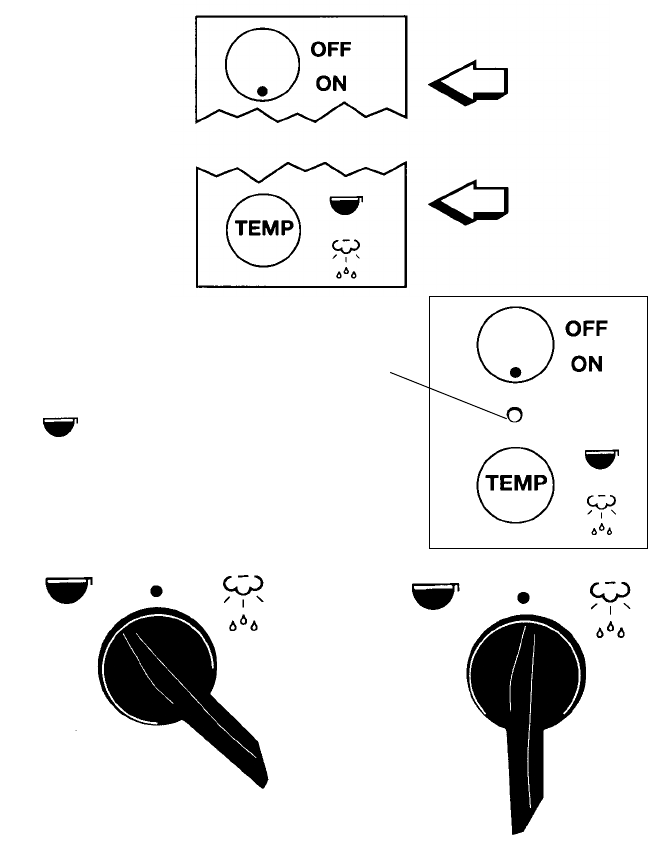 OFF
ON

TEMP

OFF
ON

TEMP