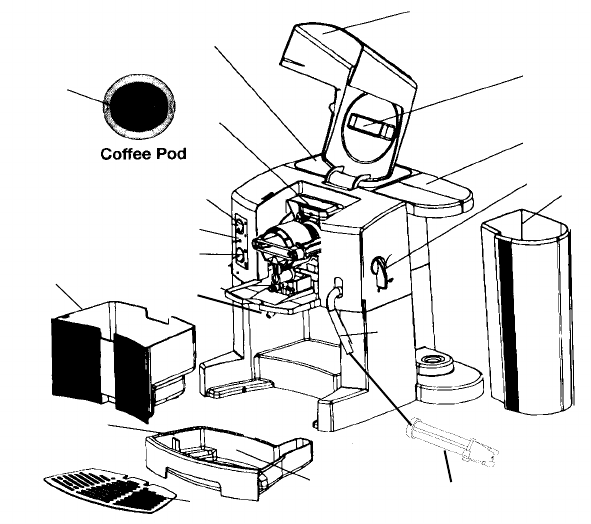 Coffee Pod