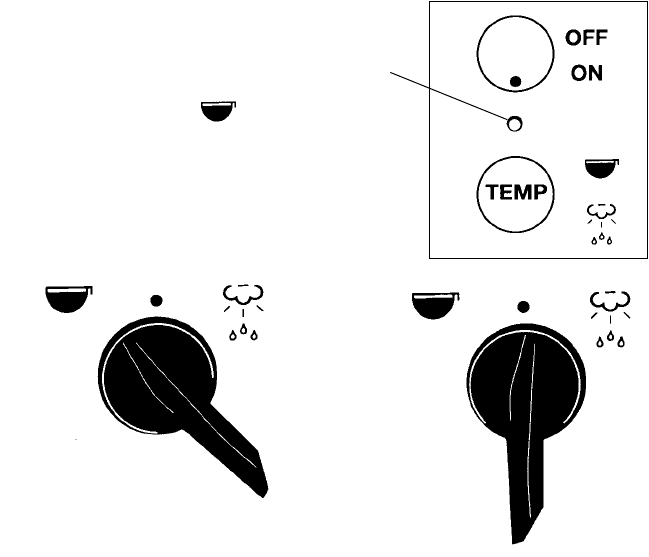 OFF
ON
TEMP