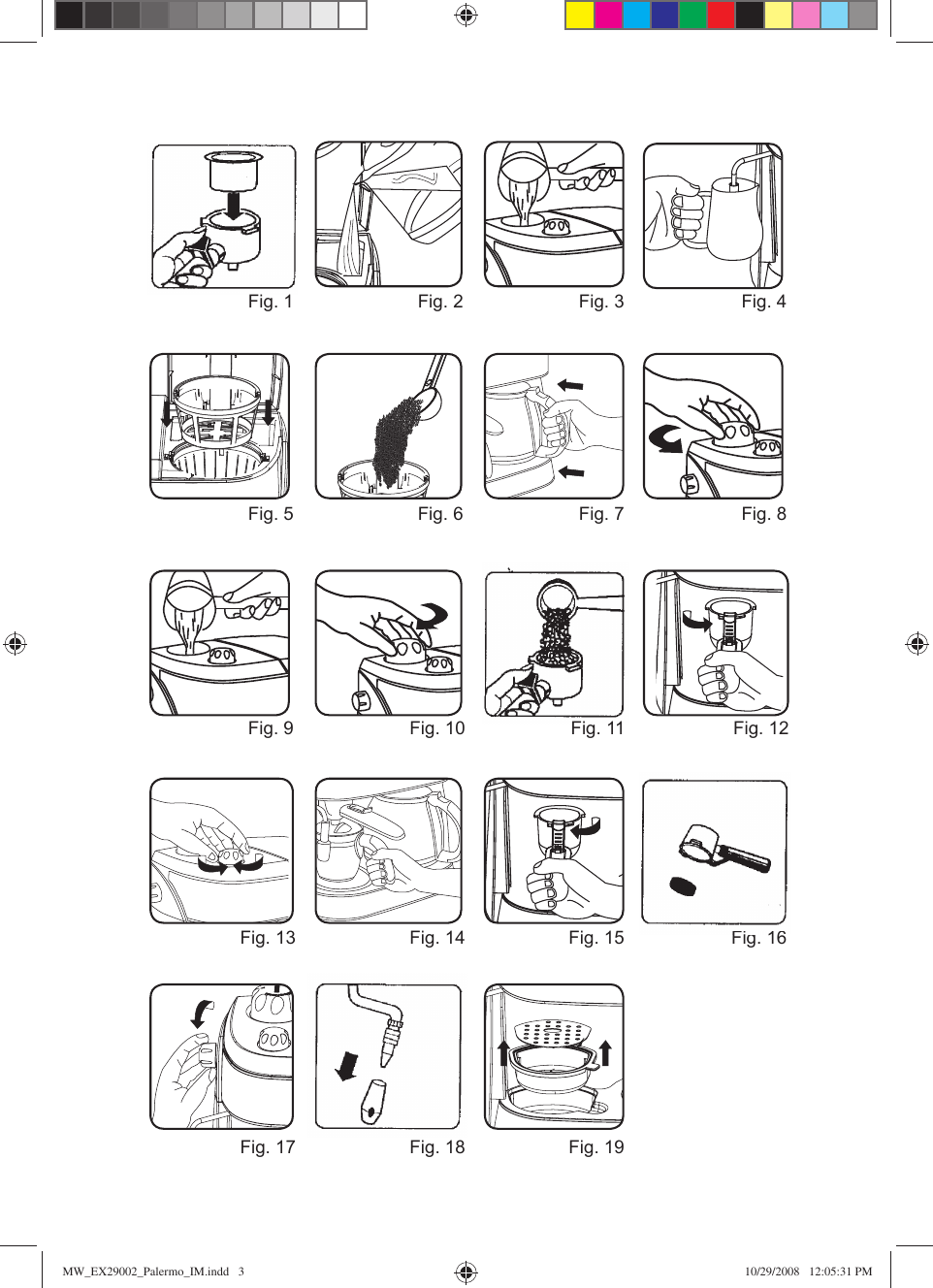 Fig. 1
Fig. 2
Fig. 3
Fig. 4

Fig. 5
Fig. 6
Fig. 7
Fig. 8

Fig. 9
Fig. 10
Fig. 11
Fig. 12

Fig. 13
Fig. 14
Fig. 15
Fig. 16

Fig. 17
Fig. 18
Fig. 19

MW_EX29002_Palermo_IM.indd 3
10/29/2008 12:05:31 PM